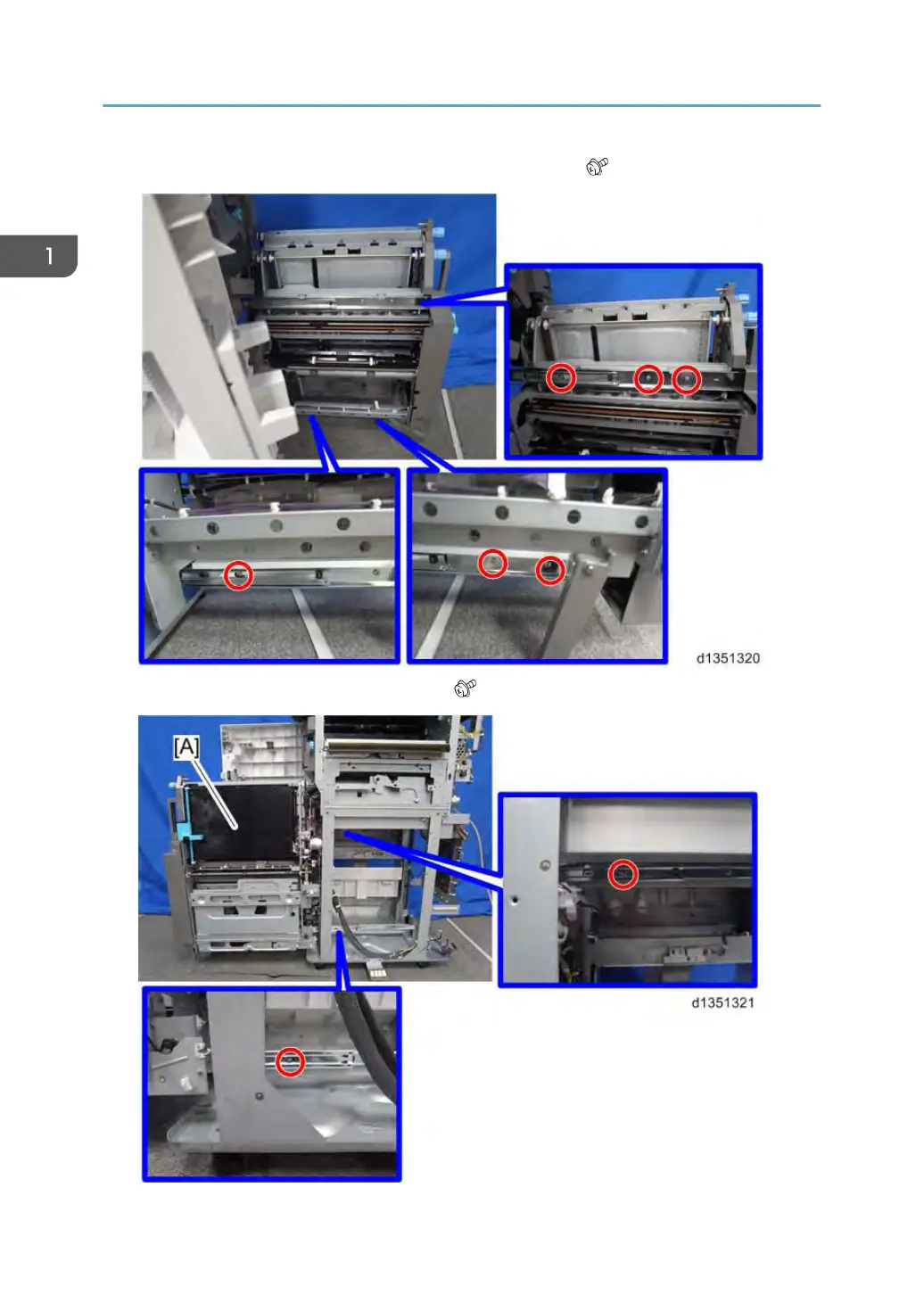 1

d1351320

[A]

d1351321