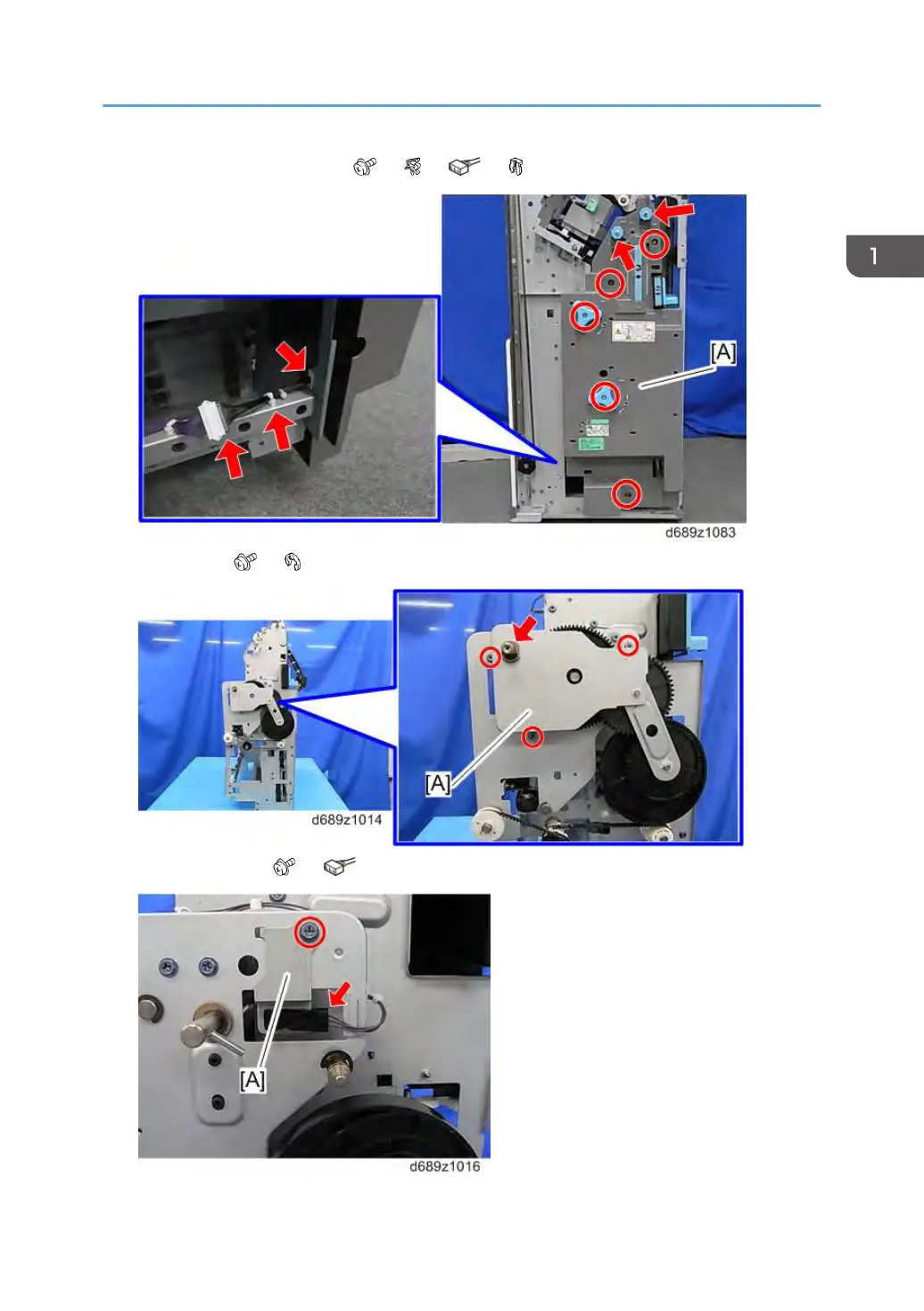 1

[A]

d689z1083

[A]

d689z1014

[A]

d689z1016