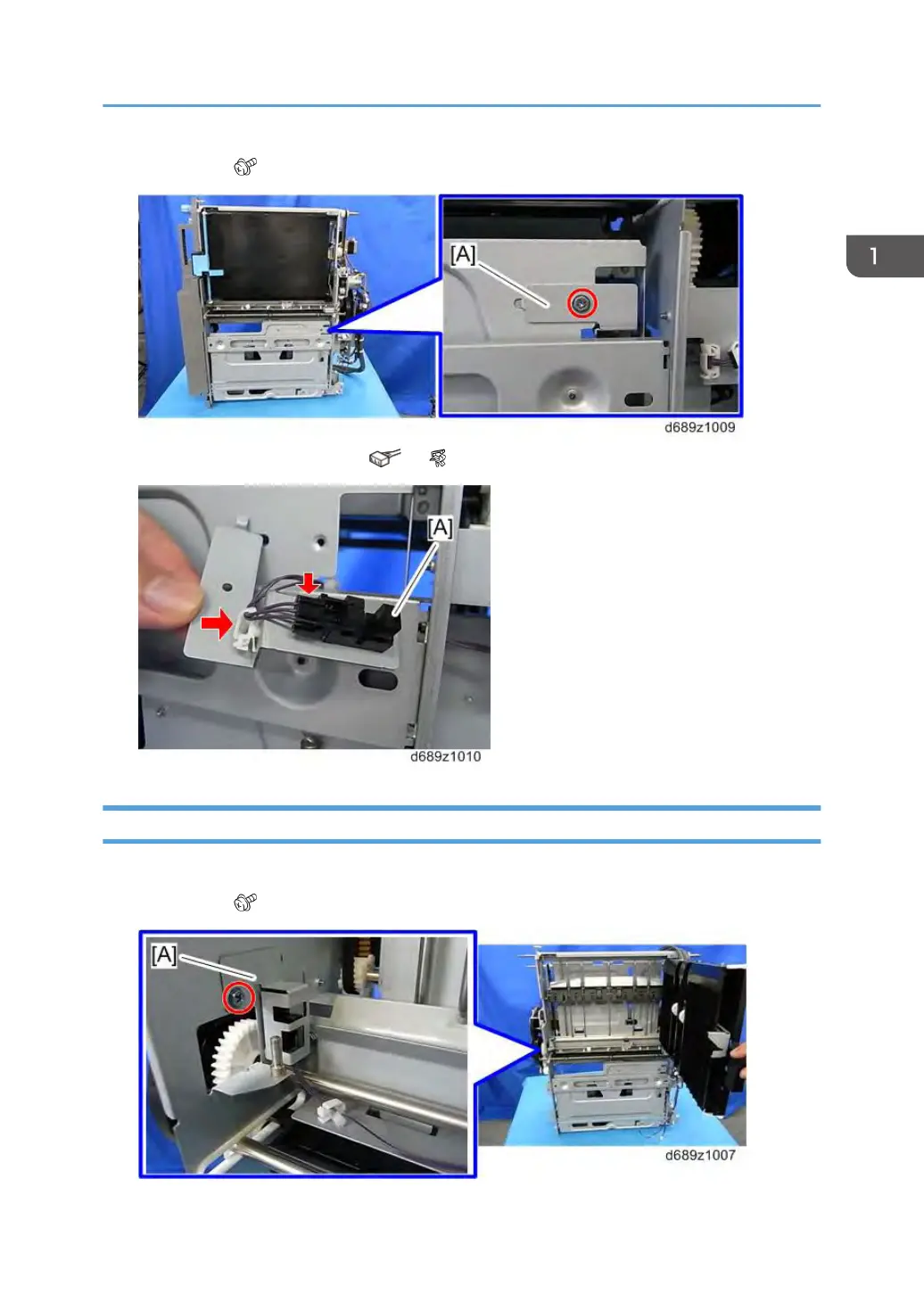 1

[A]

d689z1009

[A]

d689z1010

[A]

d689z1007