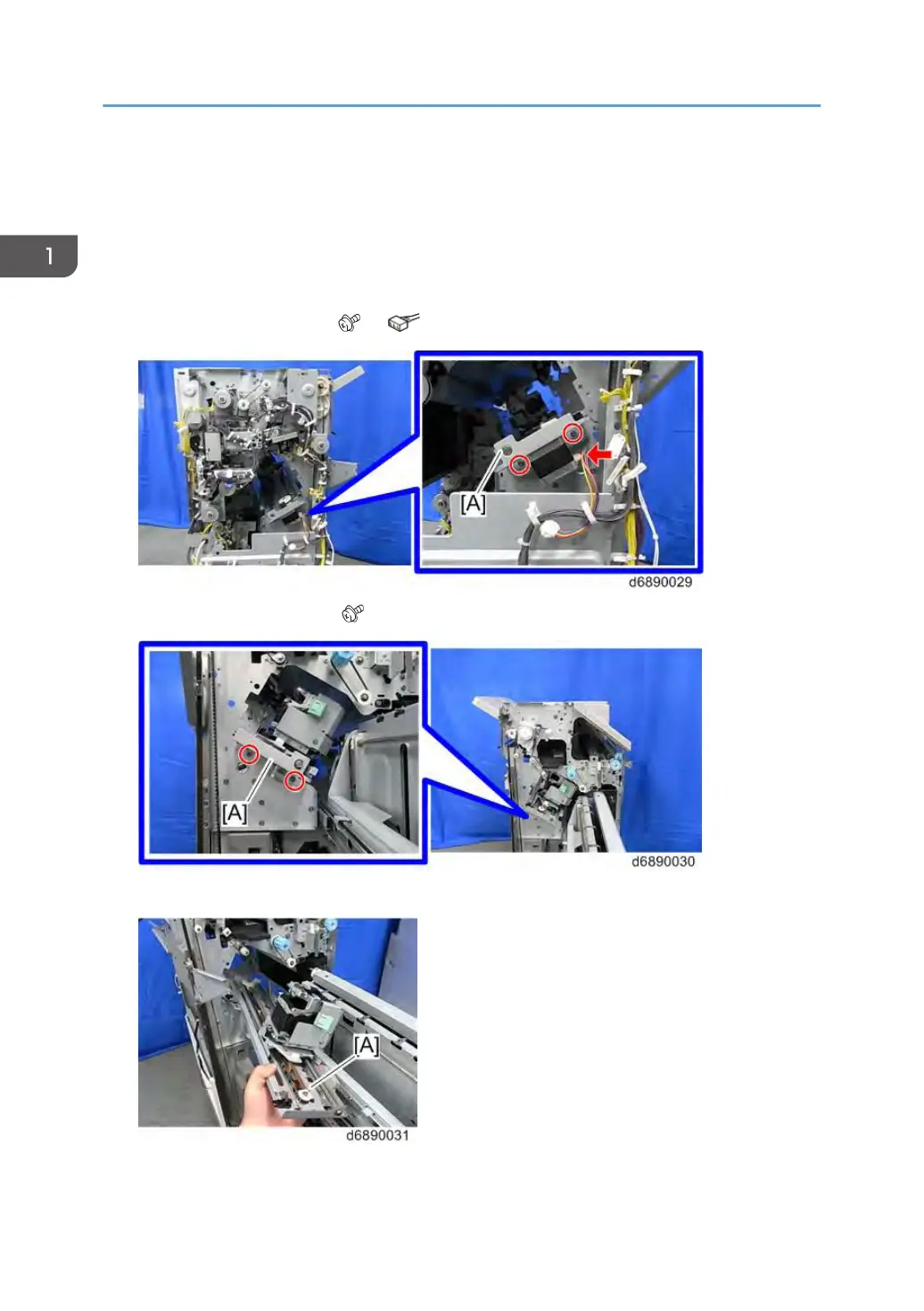 1

[A]

d6890029

[A]

d6890030

[A]

d6890031