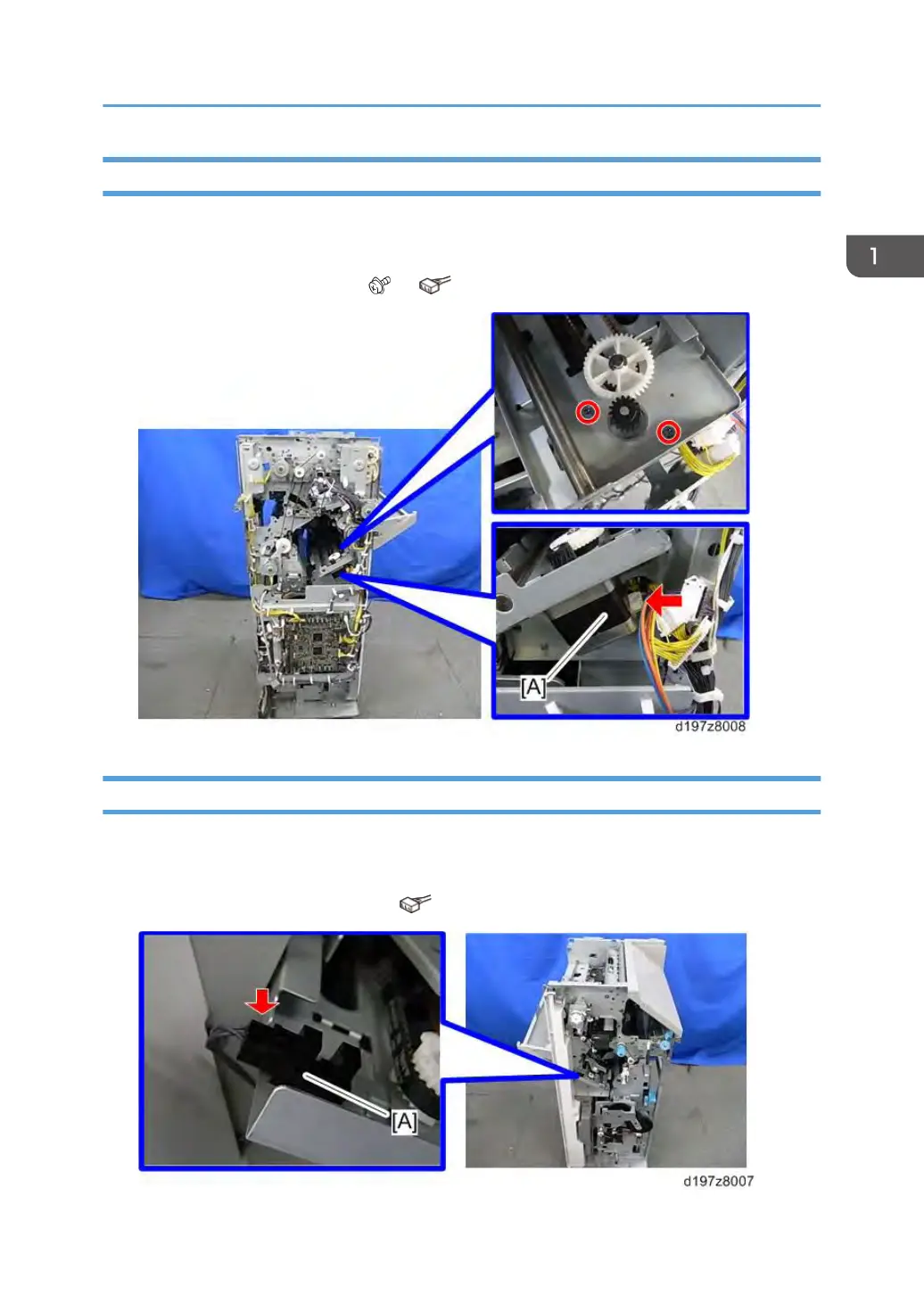 1

[A]

d197z8008

[A]

d197z8007