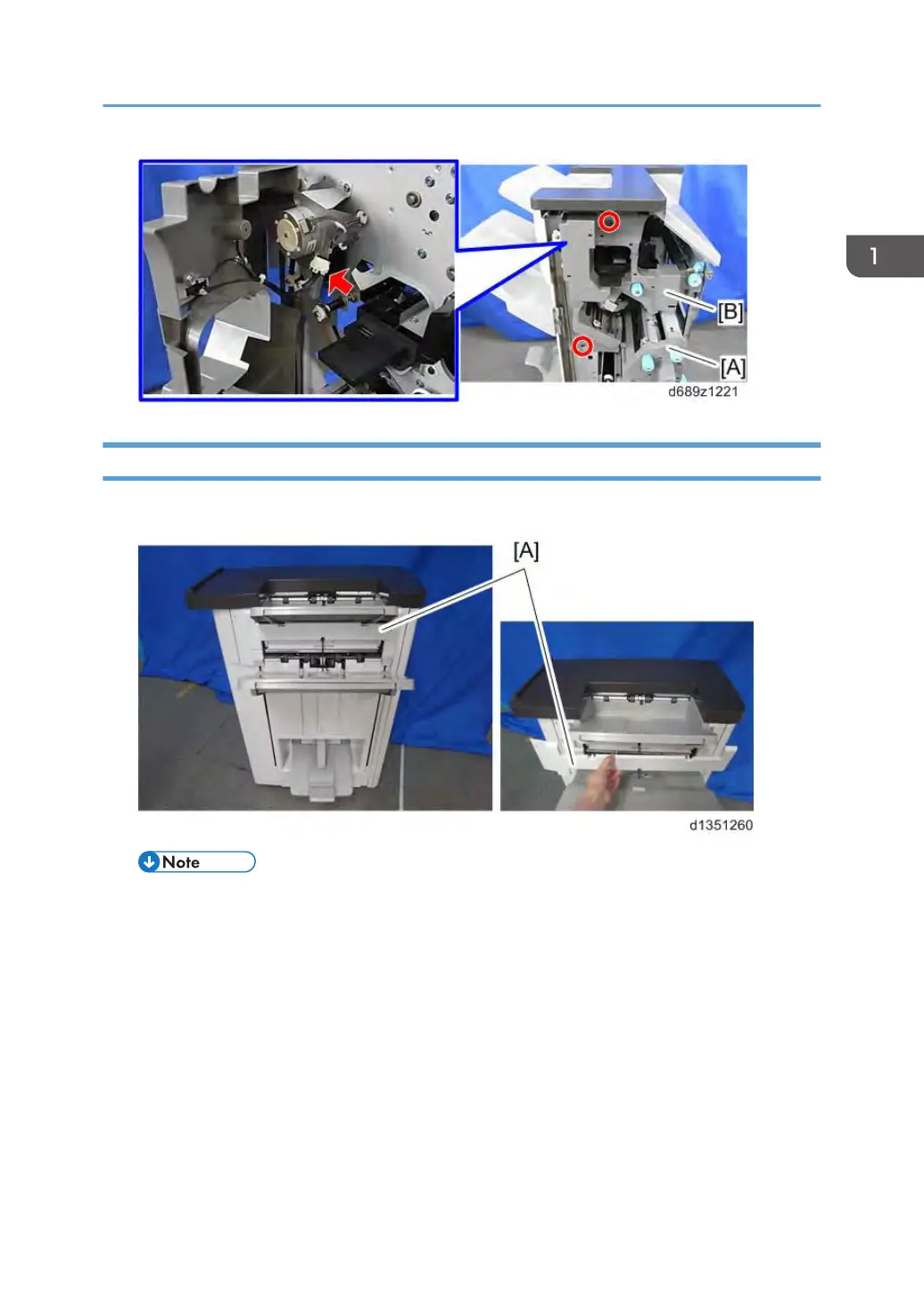 1

[B]

[A]

d689z1221

[A]

d1351260

Note