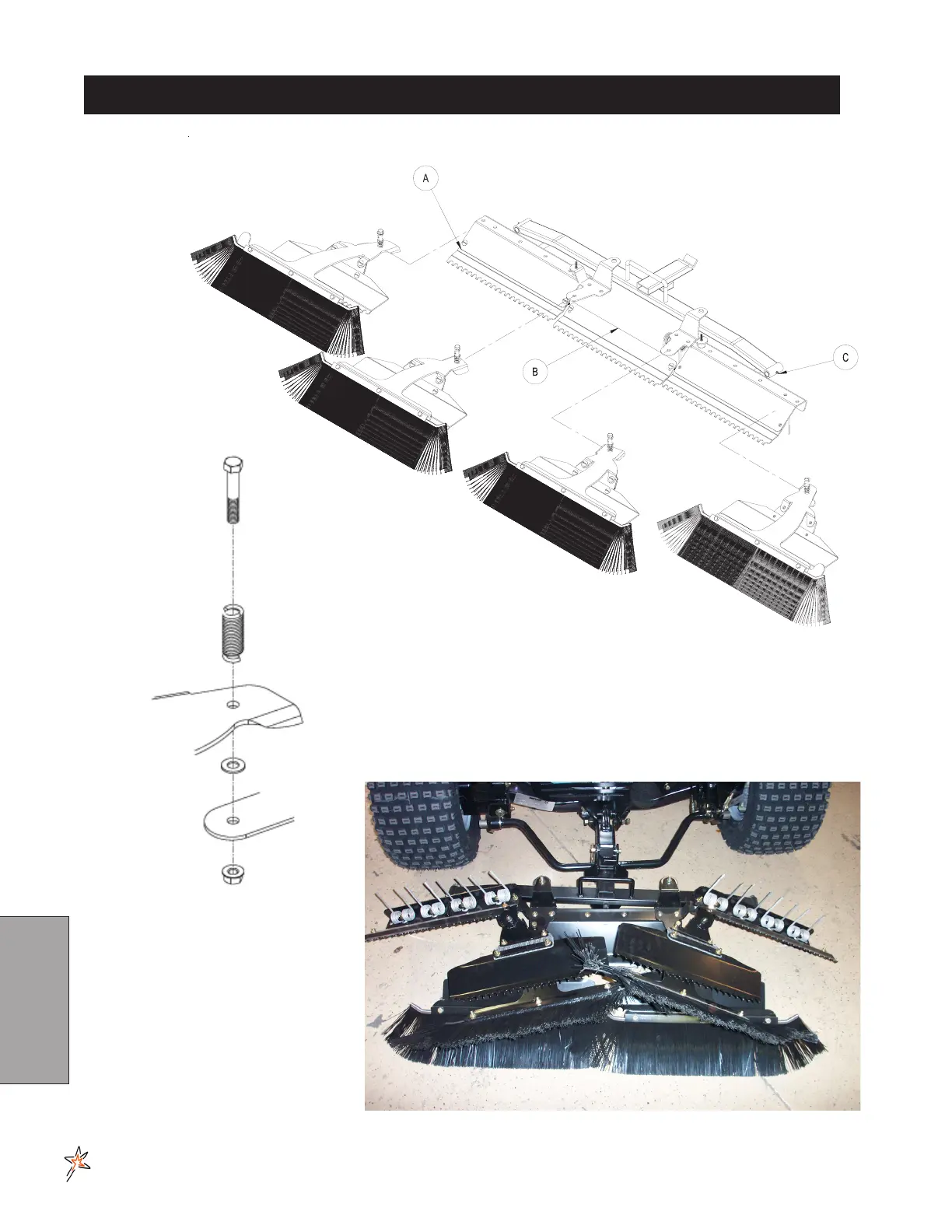 A

B

C