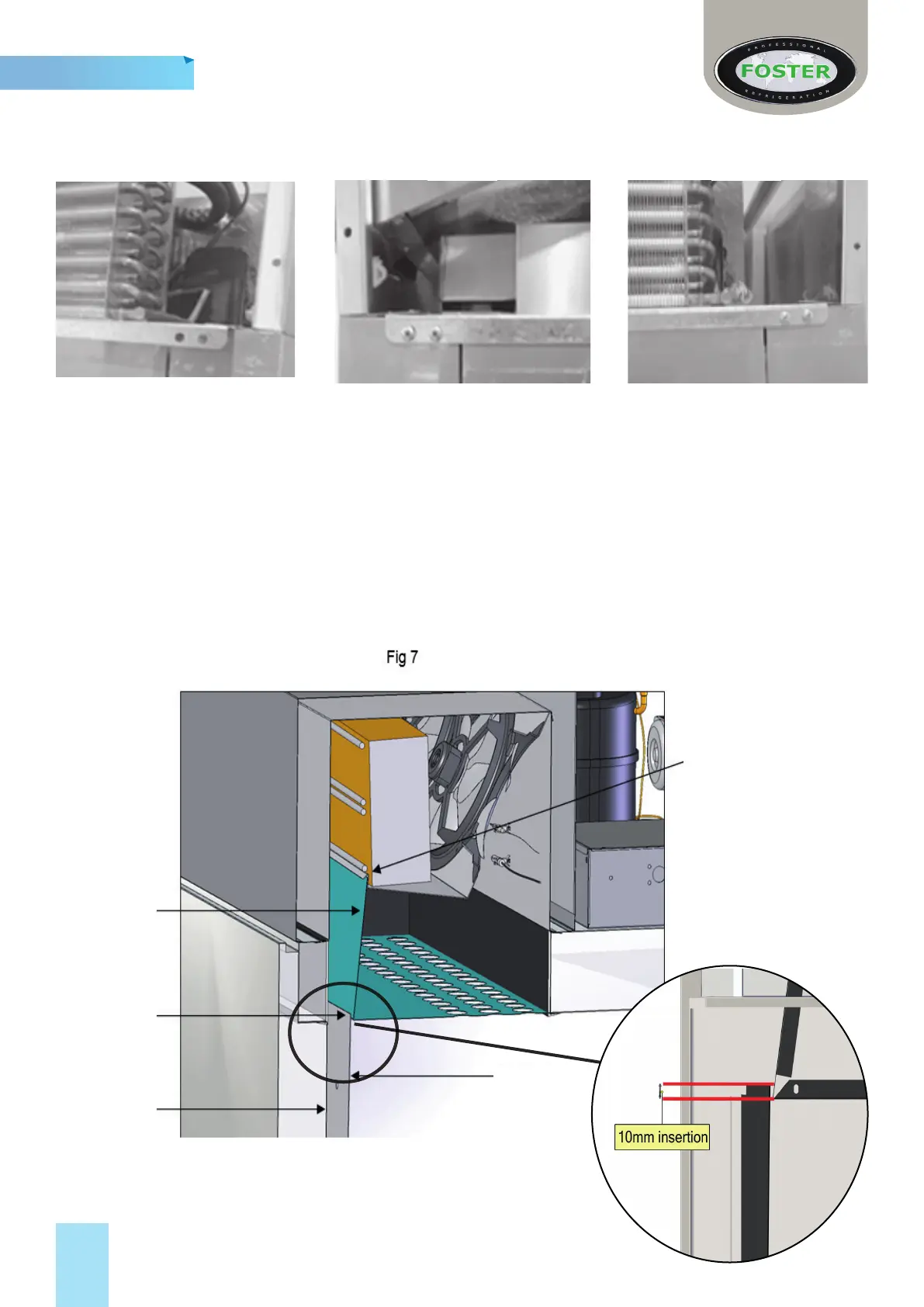 PROFESSIONAL
FOSTER
REFRIGERATION

Fig 7

10mm insertion