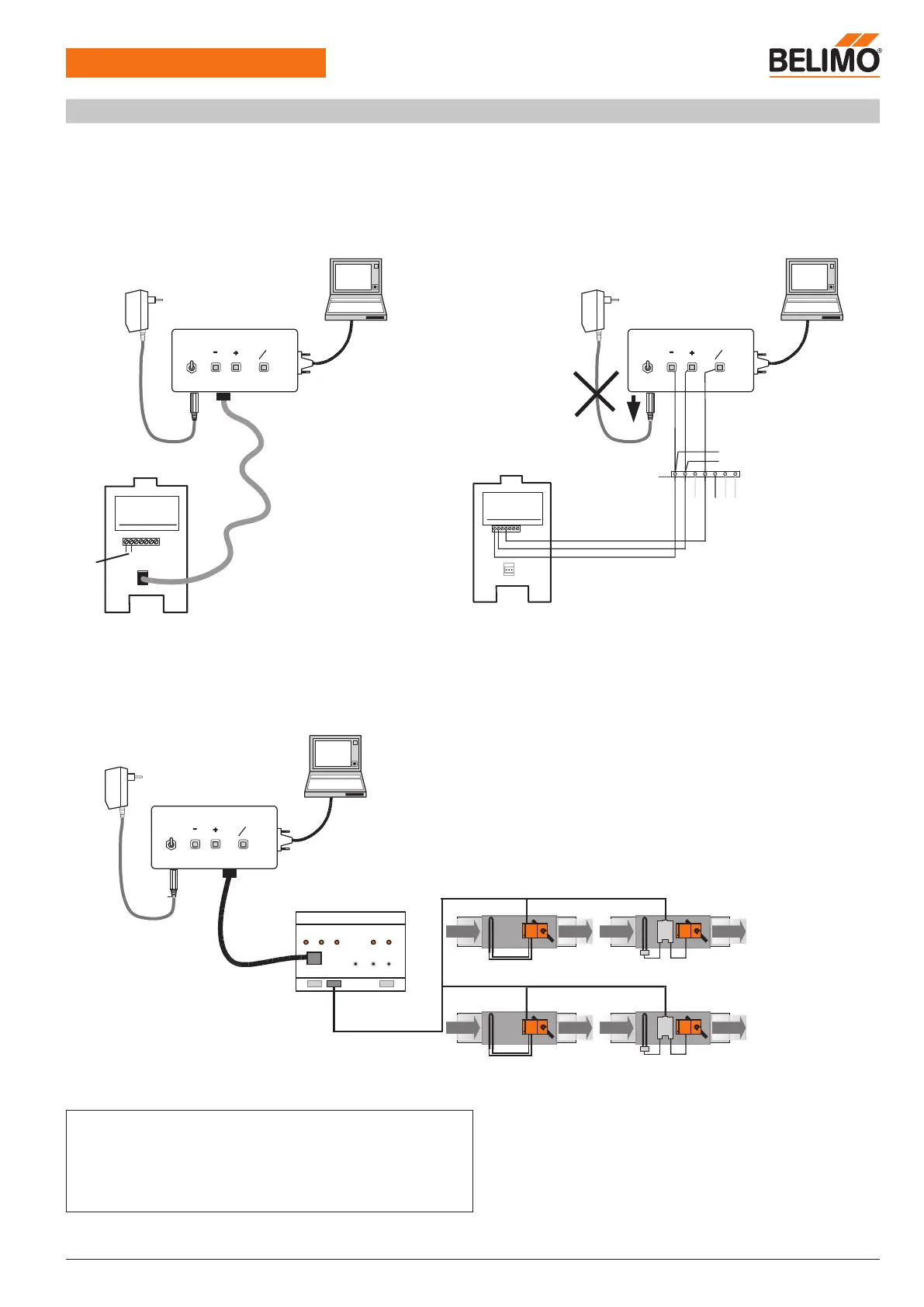 BELIMO®

- +

- +

- +