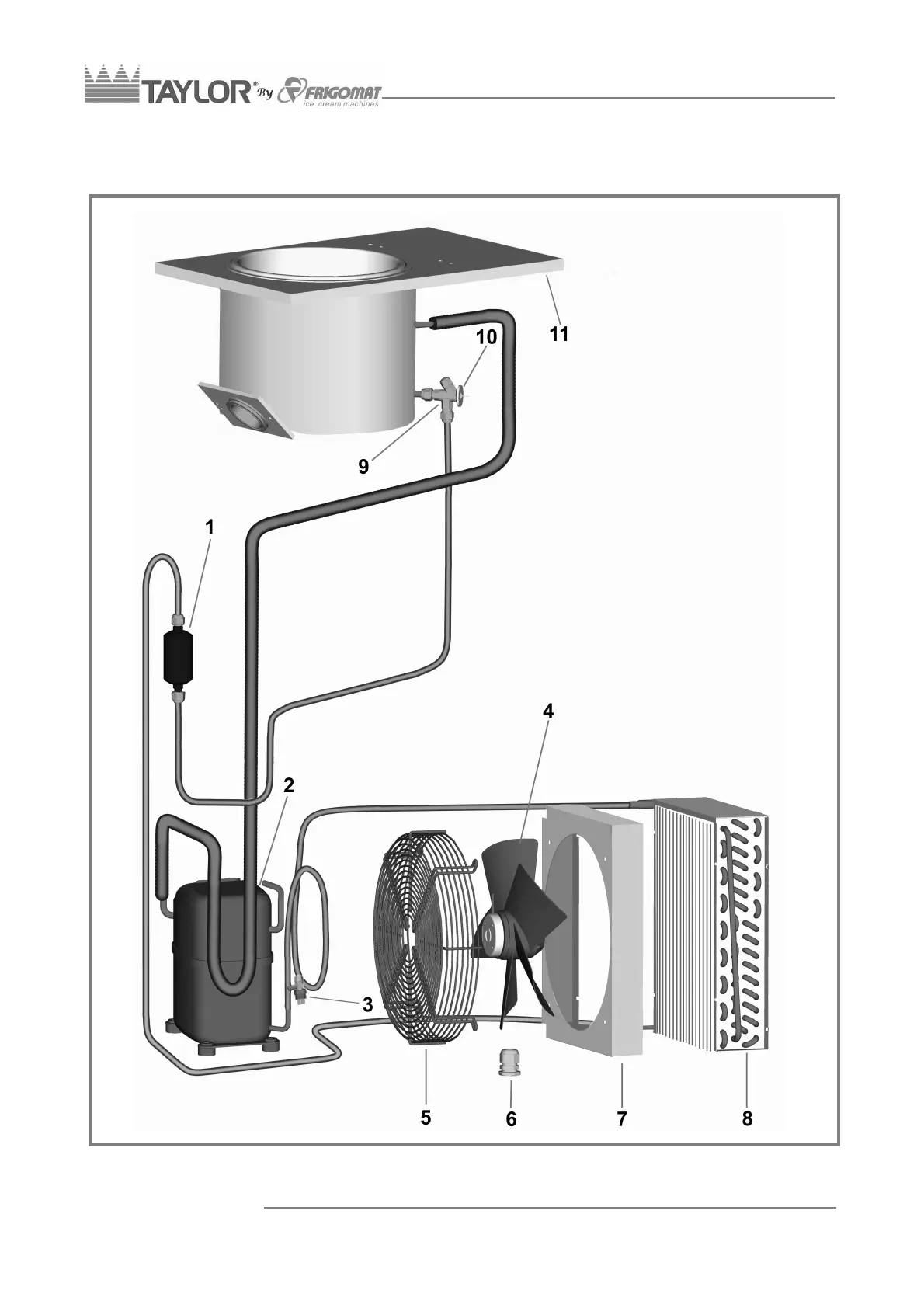 TAYLOR® By FRIGOMAT ice cream machines

11
10
9
1
4
2
3
5
6
7
8