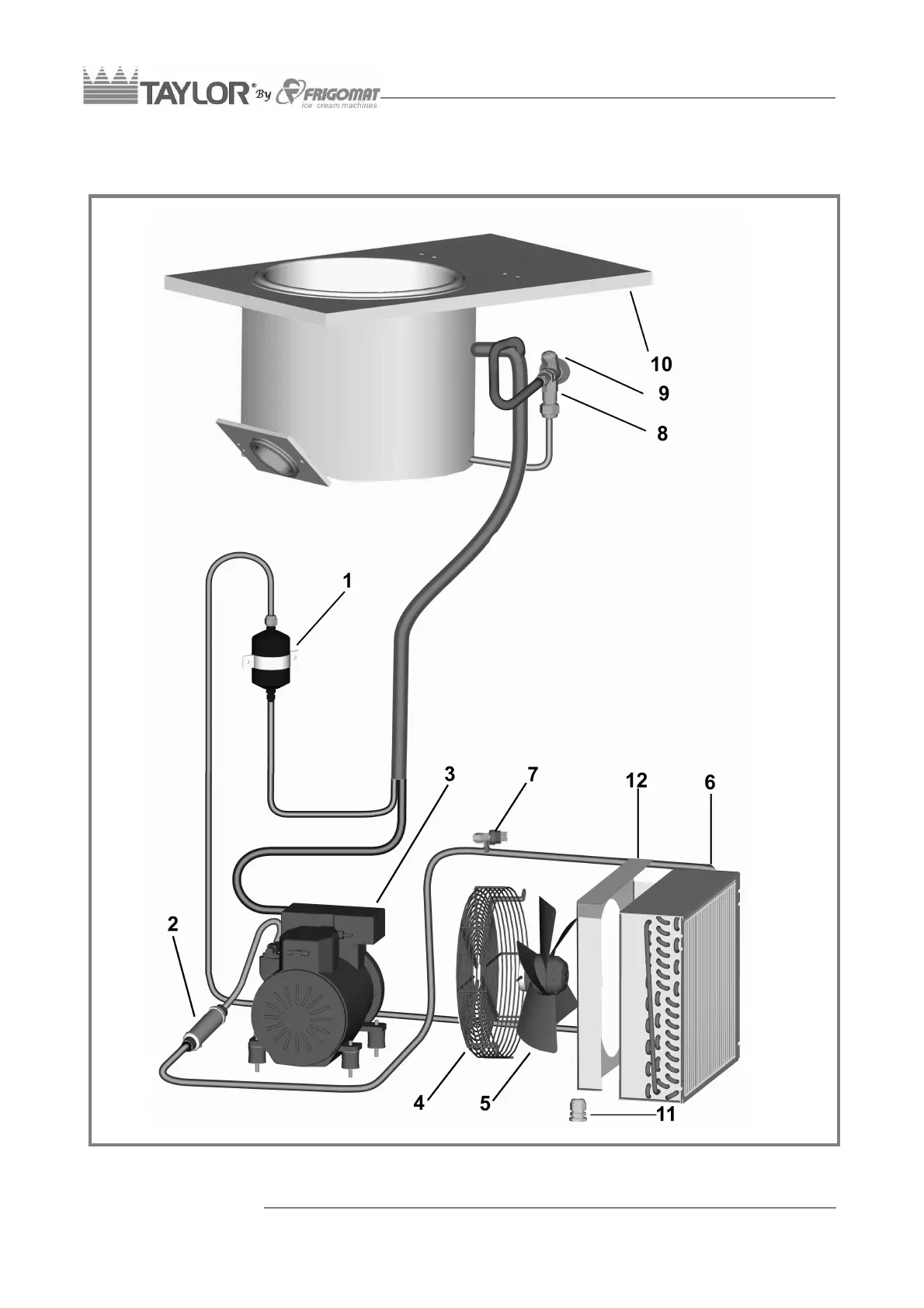 TAYLOR® By FRIGOMAT ice cream machines

10
9
8
1
3
7
12
6
2
4
5
11