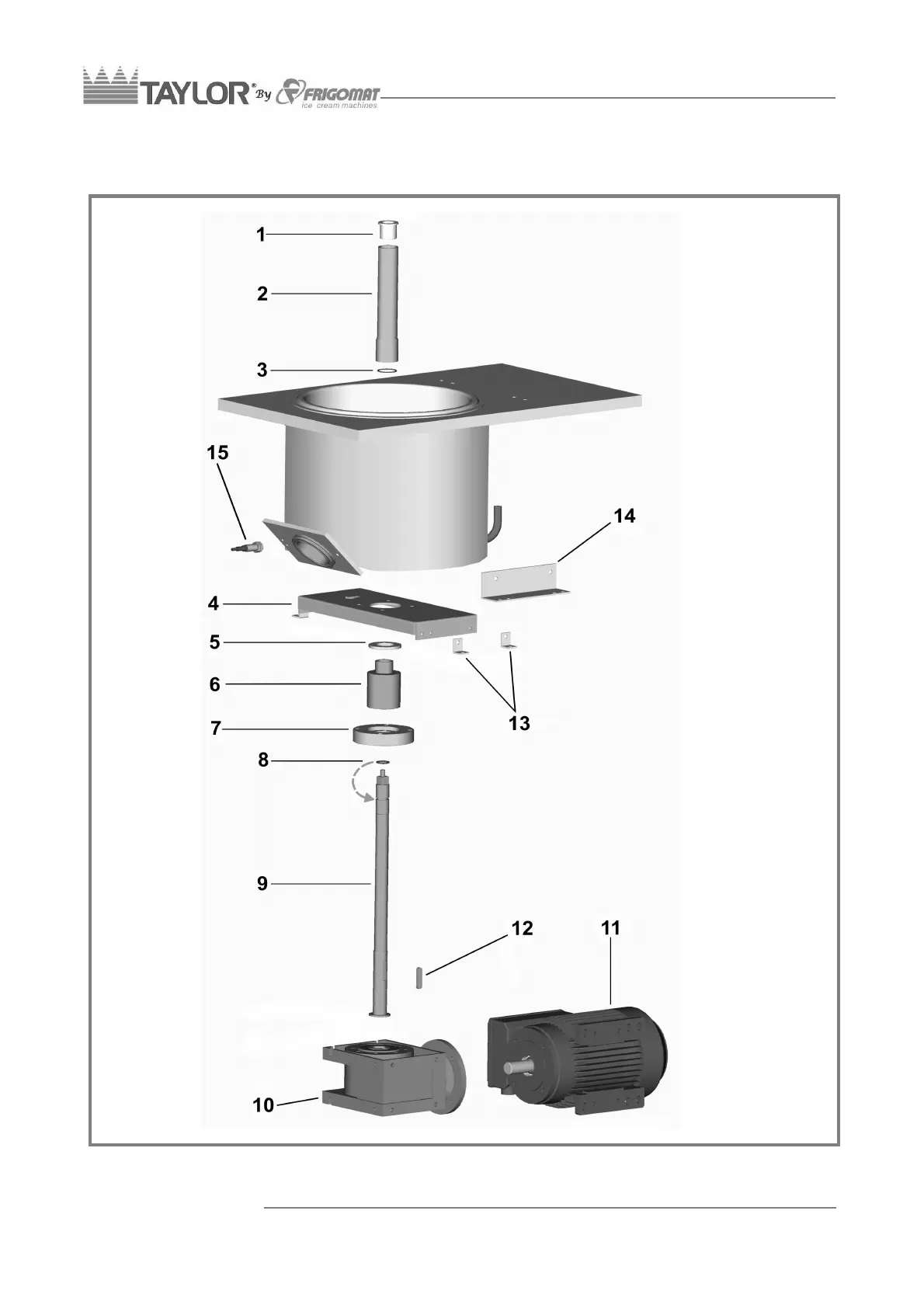 TAYLOR® By FRIGOMAT ice cream machines

1
2
3
15
14
4
5
6
7
13
8
9
12
11
10