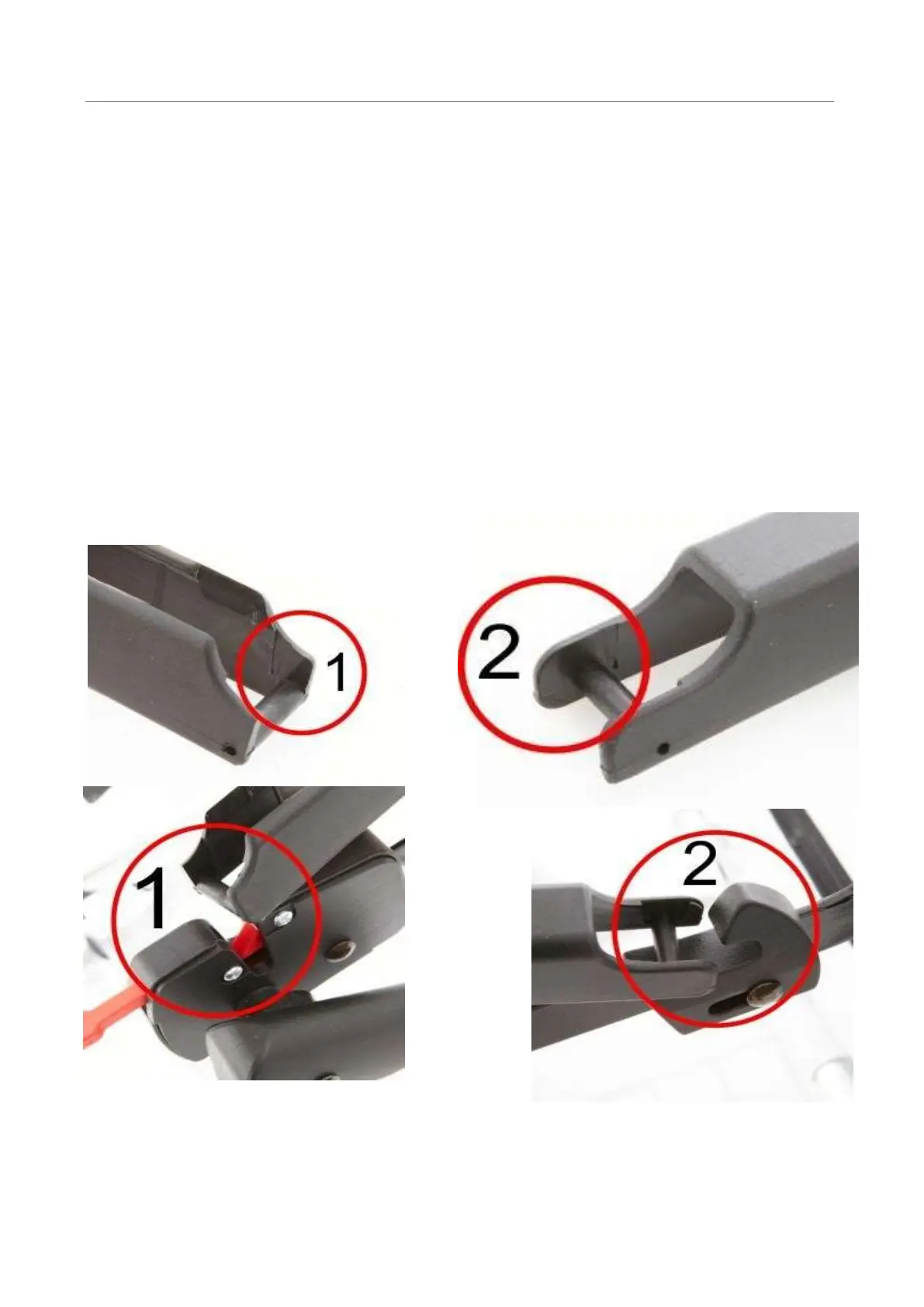 1

2

1

2