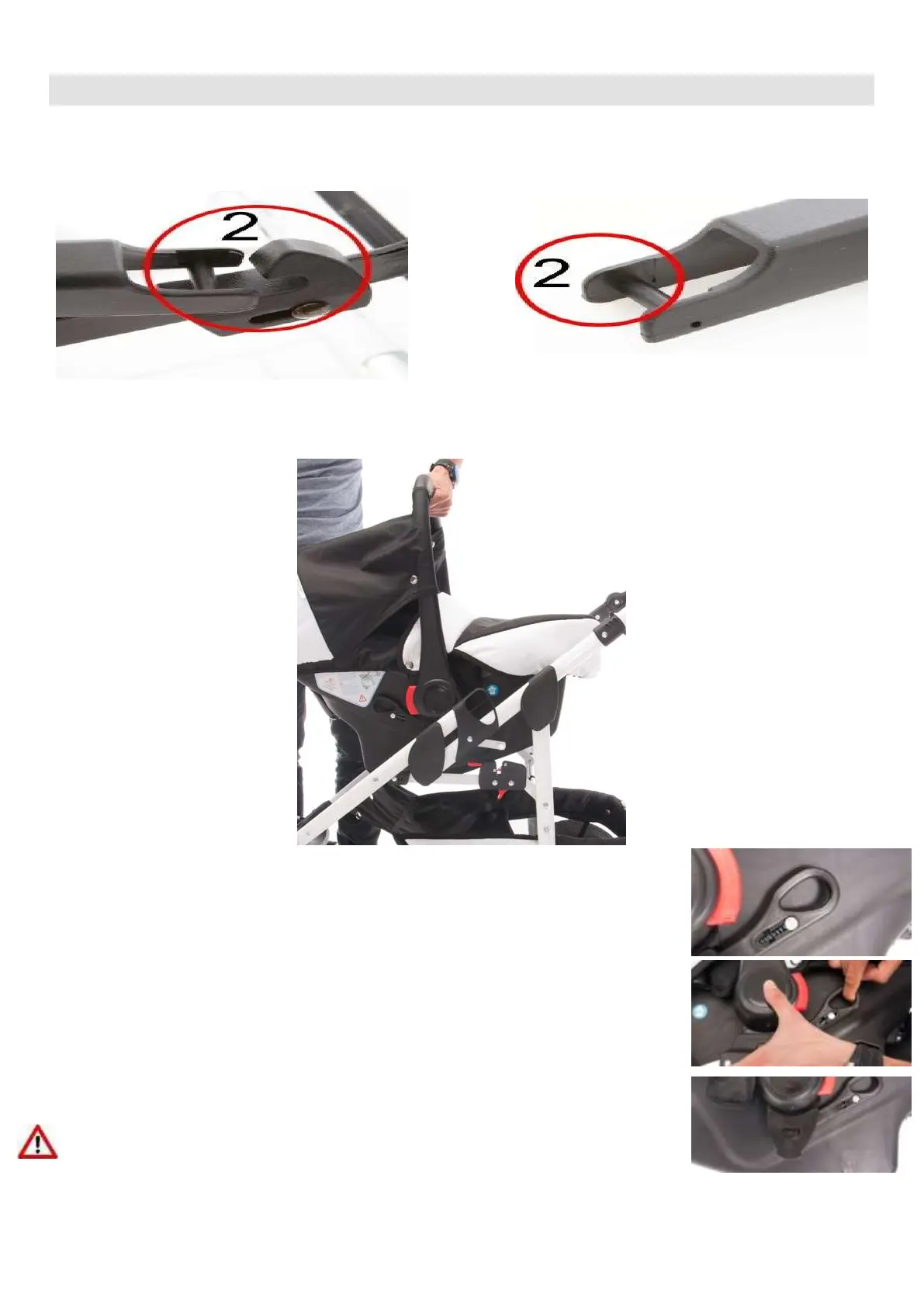 2

2