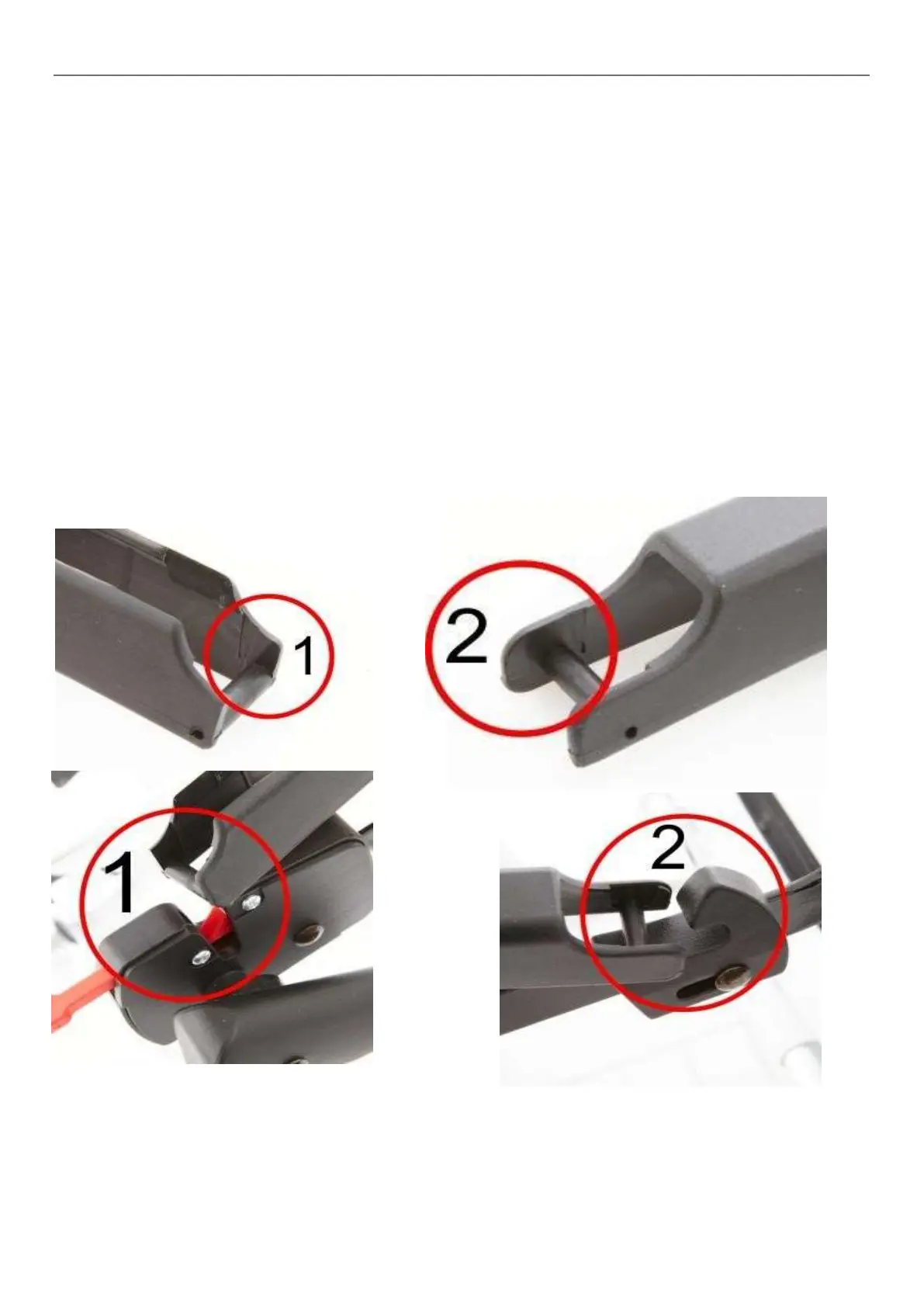 1

2

1

2