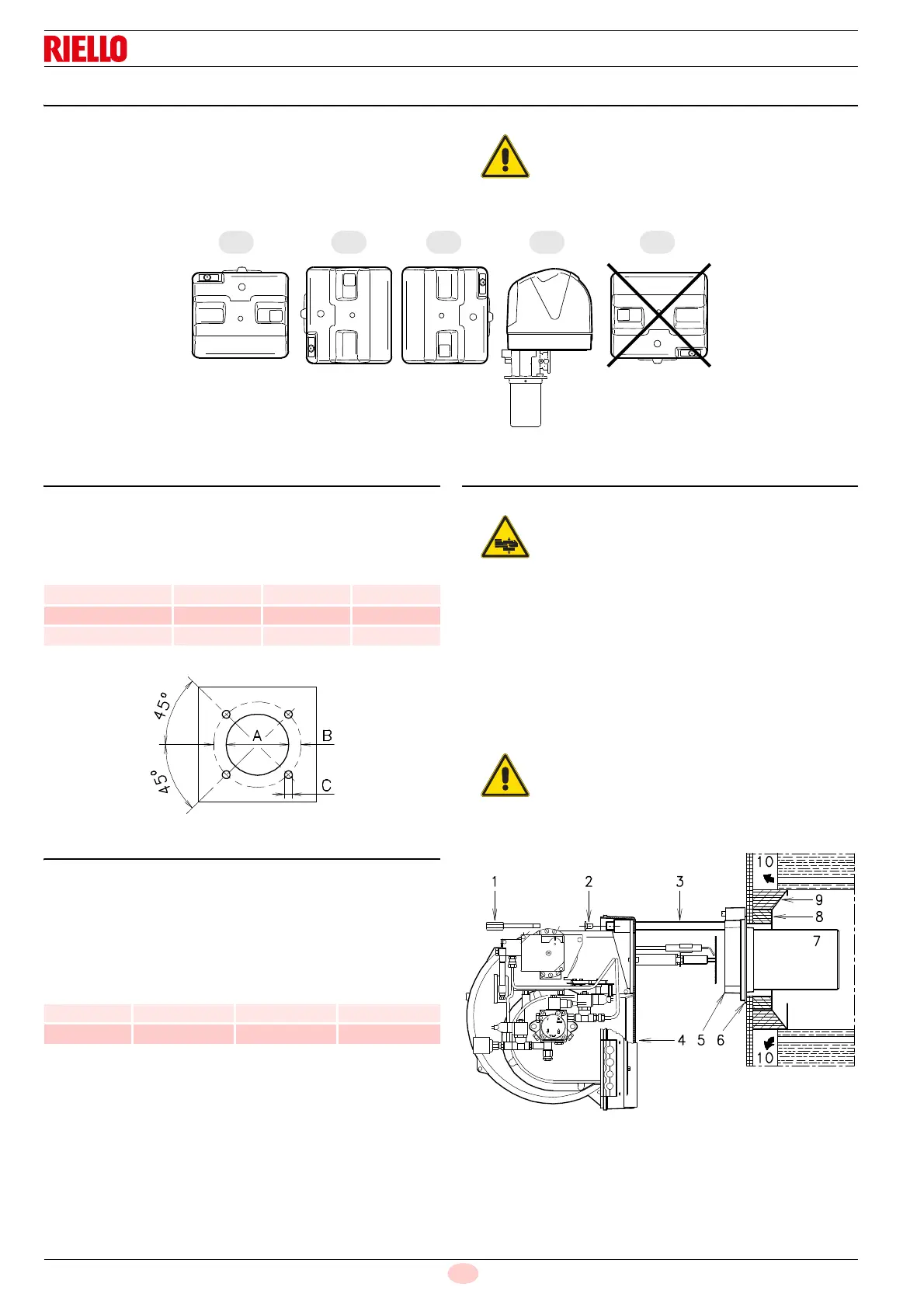 RIELLO

45°

A

B

45°

C

1

2

3

10

9

8

7

4 5 6

10