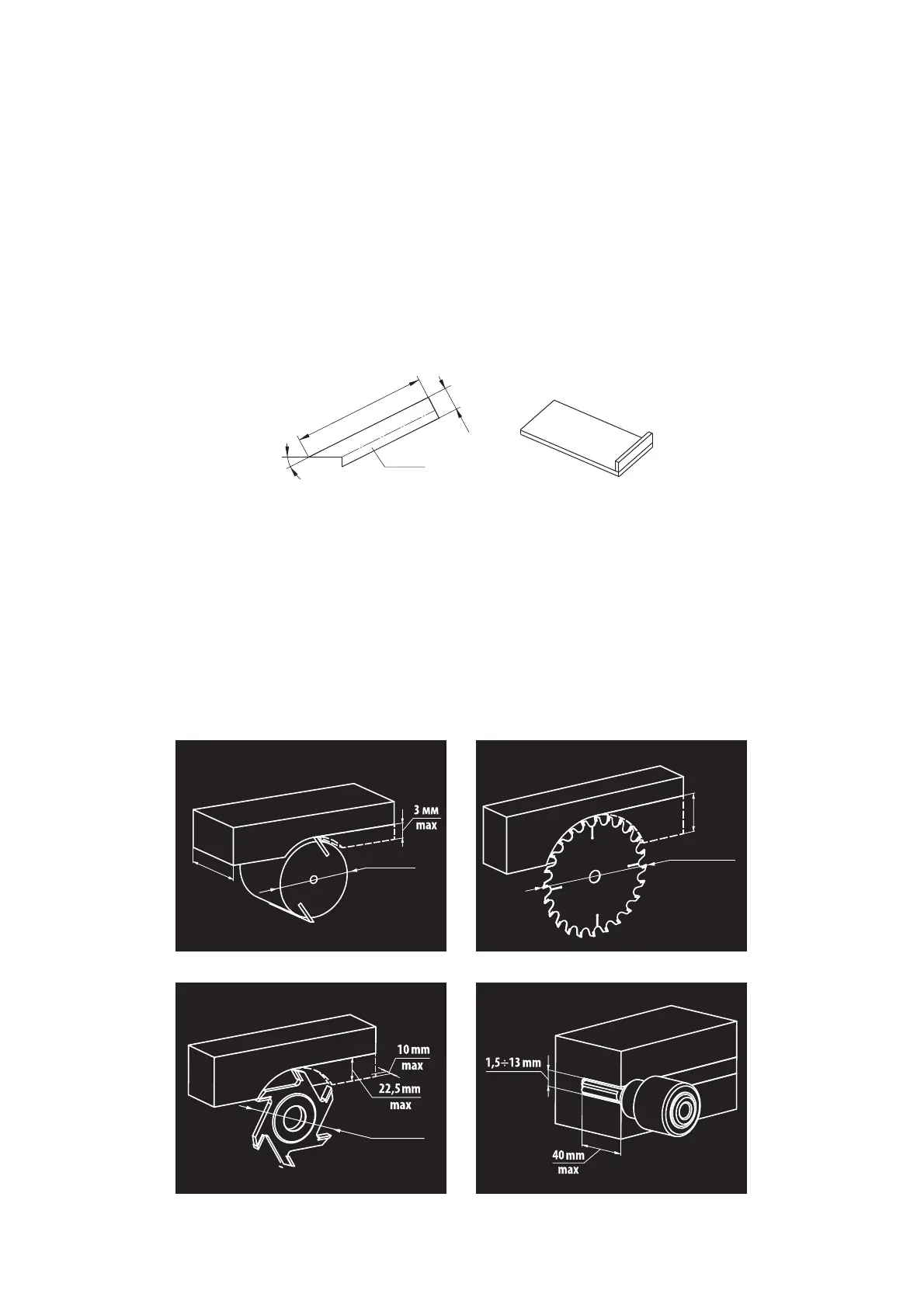 3 мм
max

10 mm
max

22,5 mm
max

1,5÷13 mm

40 mm
max