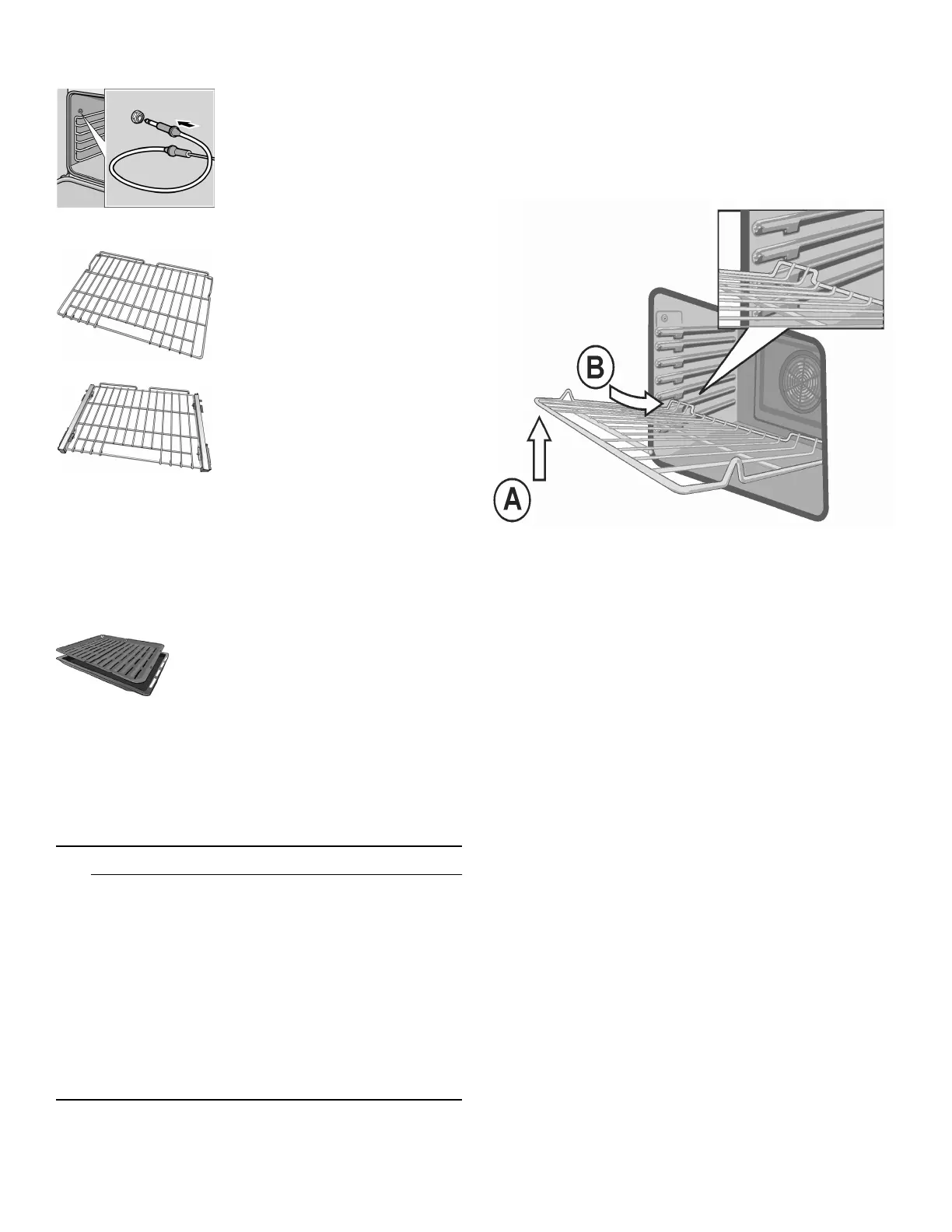 B

A