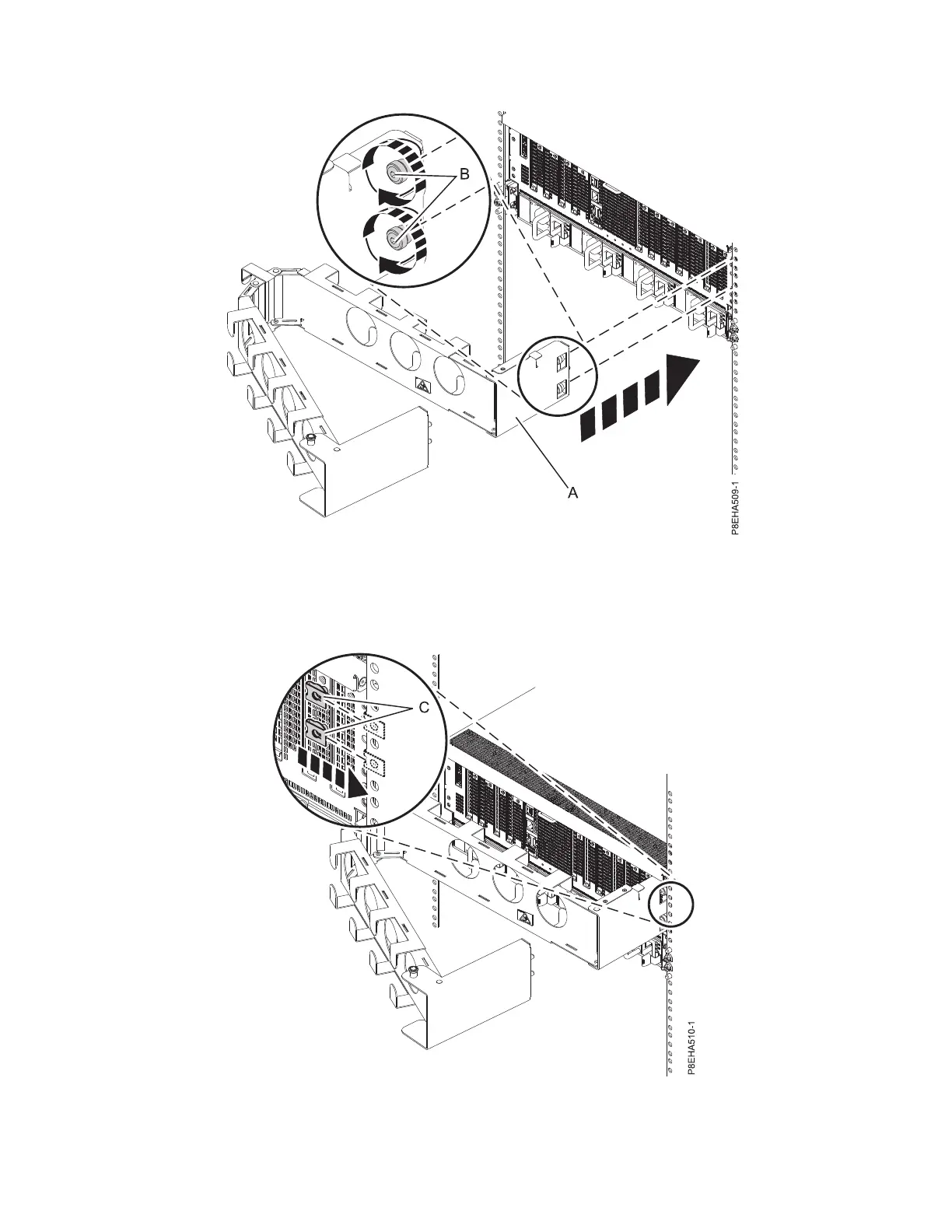 B

A

P8EHA509-1

C

P8EHA510-1