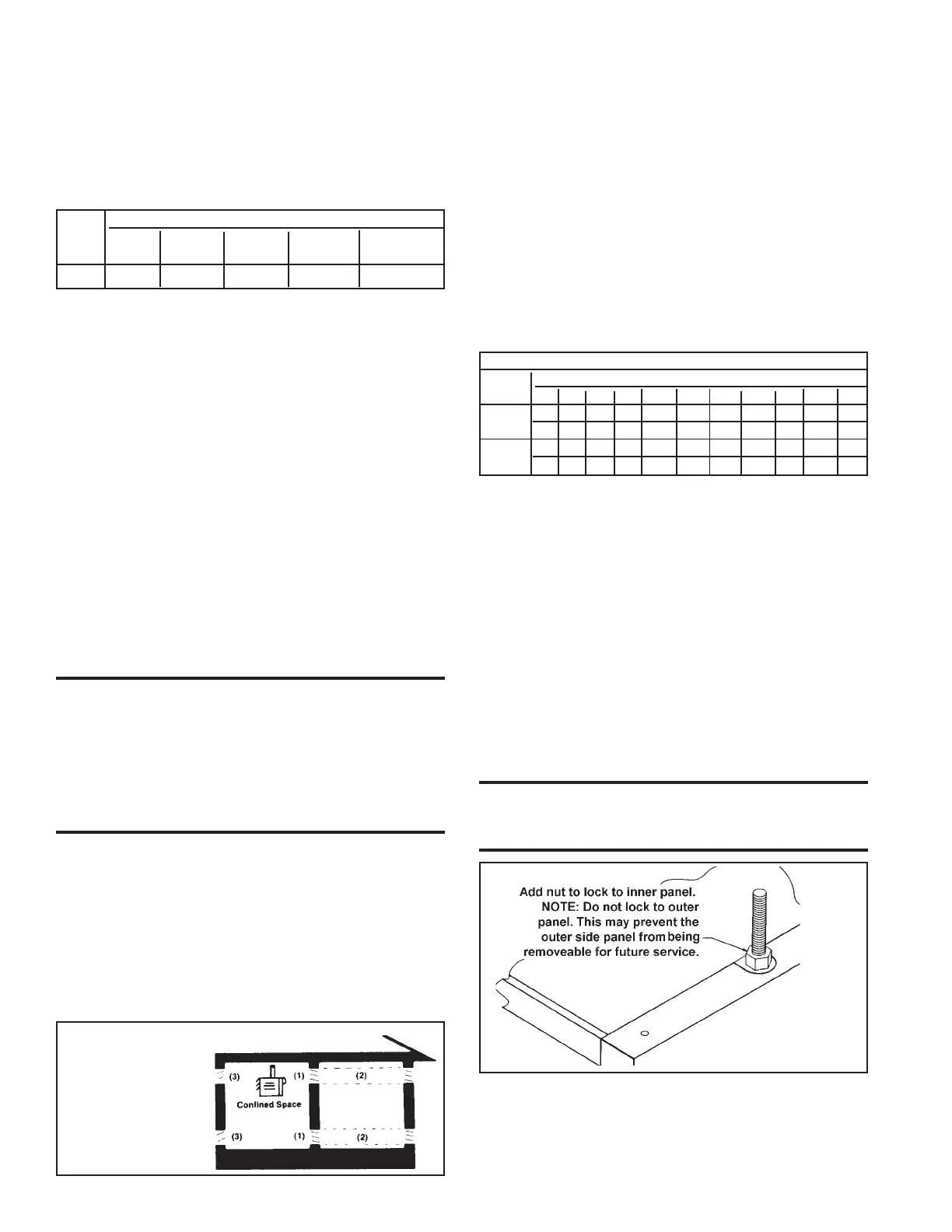 (3)

(1)

(2)

Confined Space

(3)

(1)

(2)

Add nut to lock to inner panel. NOTE: Do not lock to outer panel. This may prevent the outer side panel from being removeable for future service.