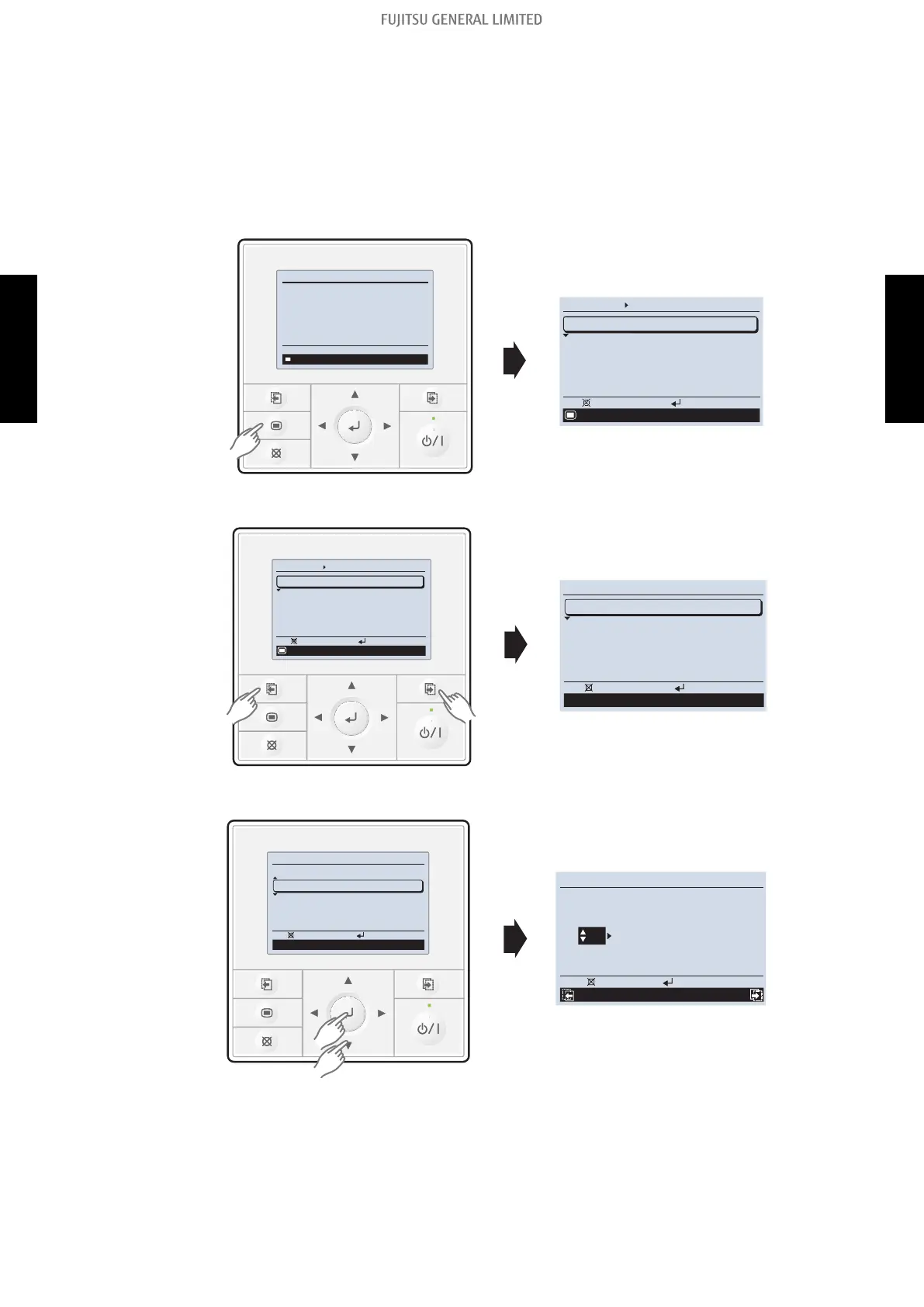 FUJITSU GENERAL LIMITED