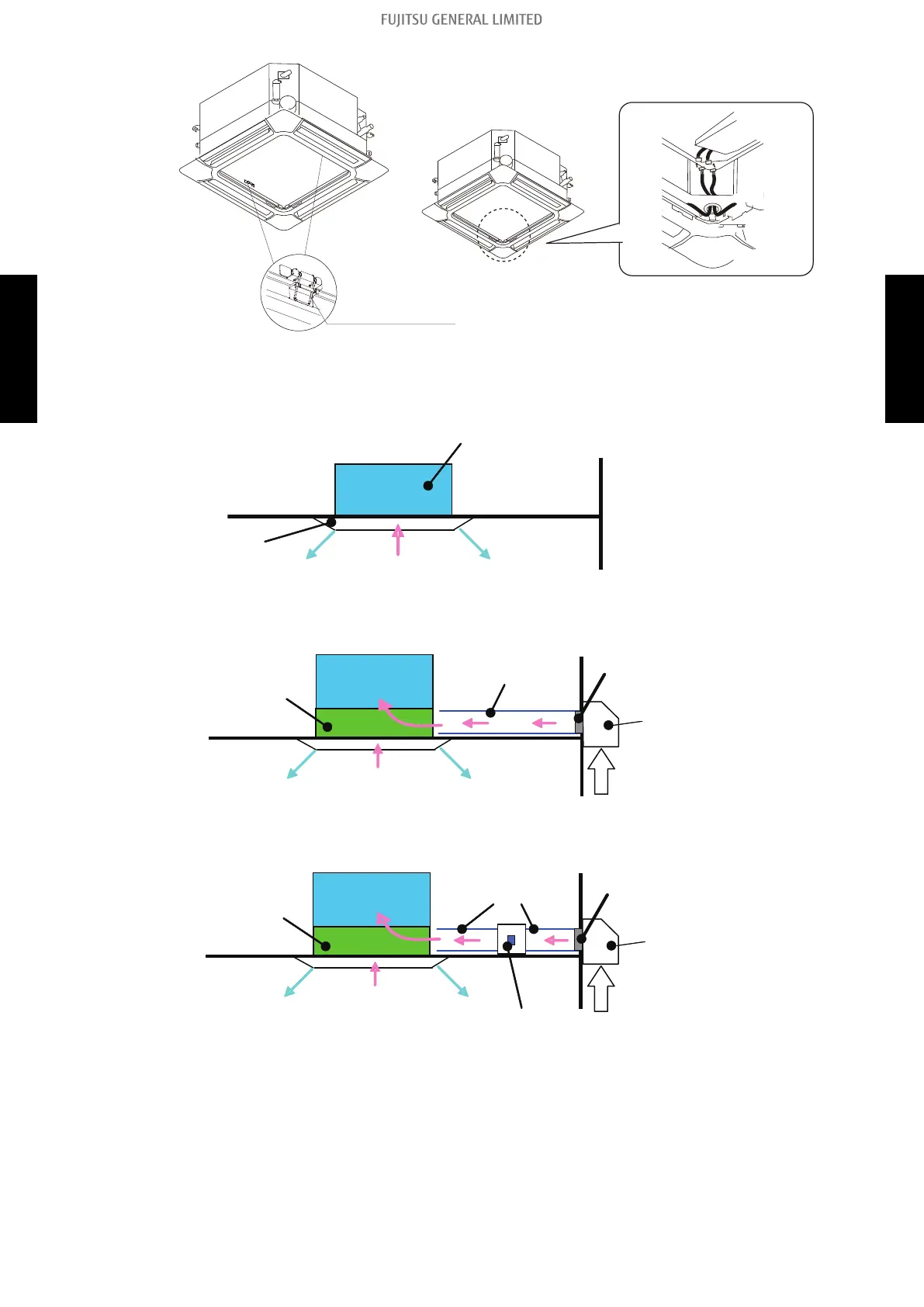 FUJITSU GENERAL LIMITED