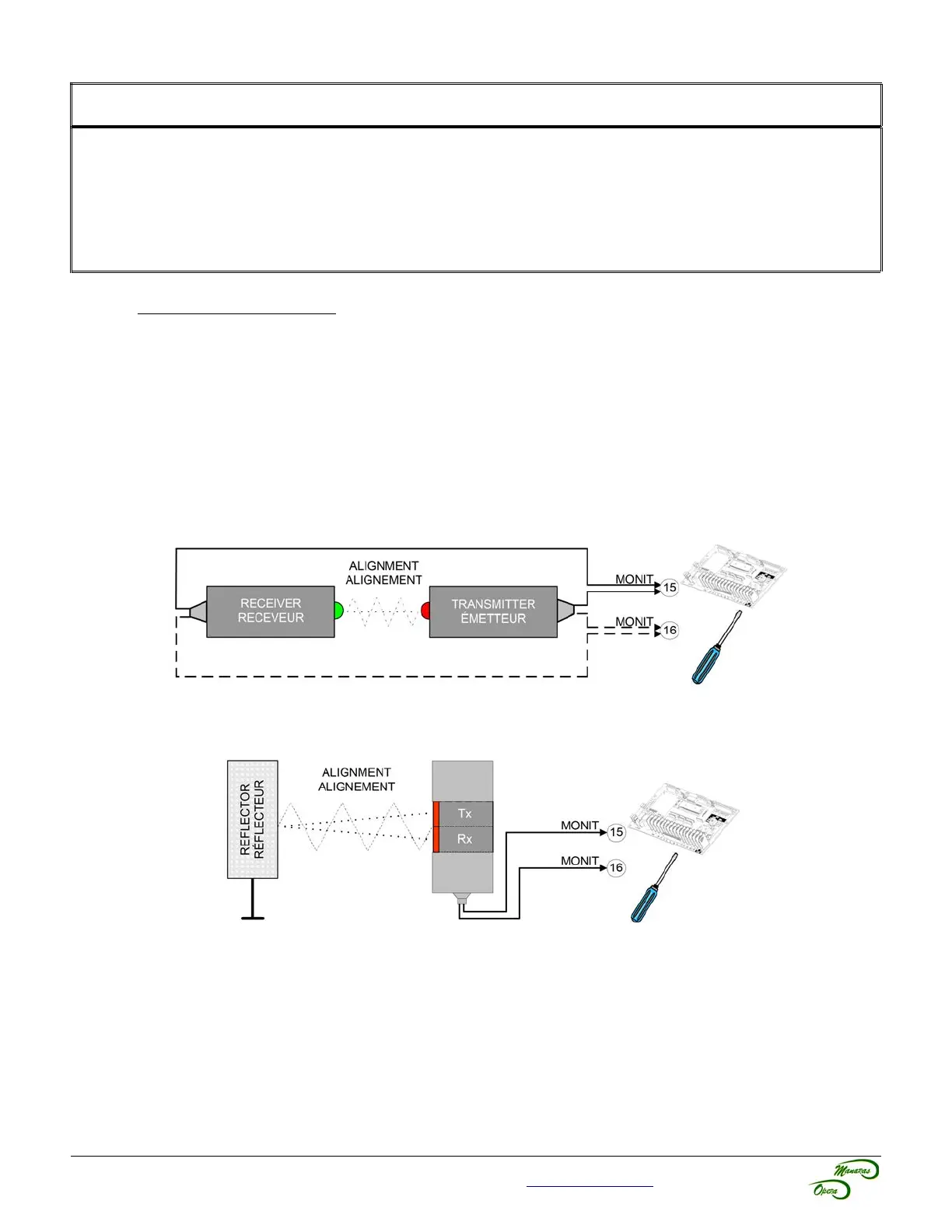 ALIGNMENT
ALIGNEMENT

RECEIVER
RECEVEUR

TRANSMITTER
ÉMETTEUR

MONIT
15

MONIT
16

REFLECTOR
RÉFLECTEUR

ALIGNMENT
ALIGNEMENT

Tx

Rx

MONIT
15

MONIT
16

Manaras
Opera