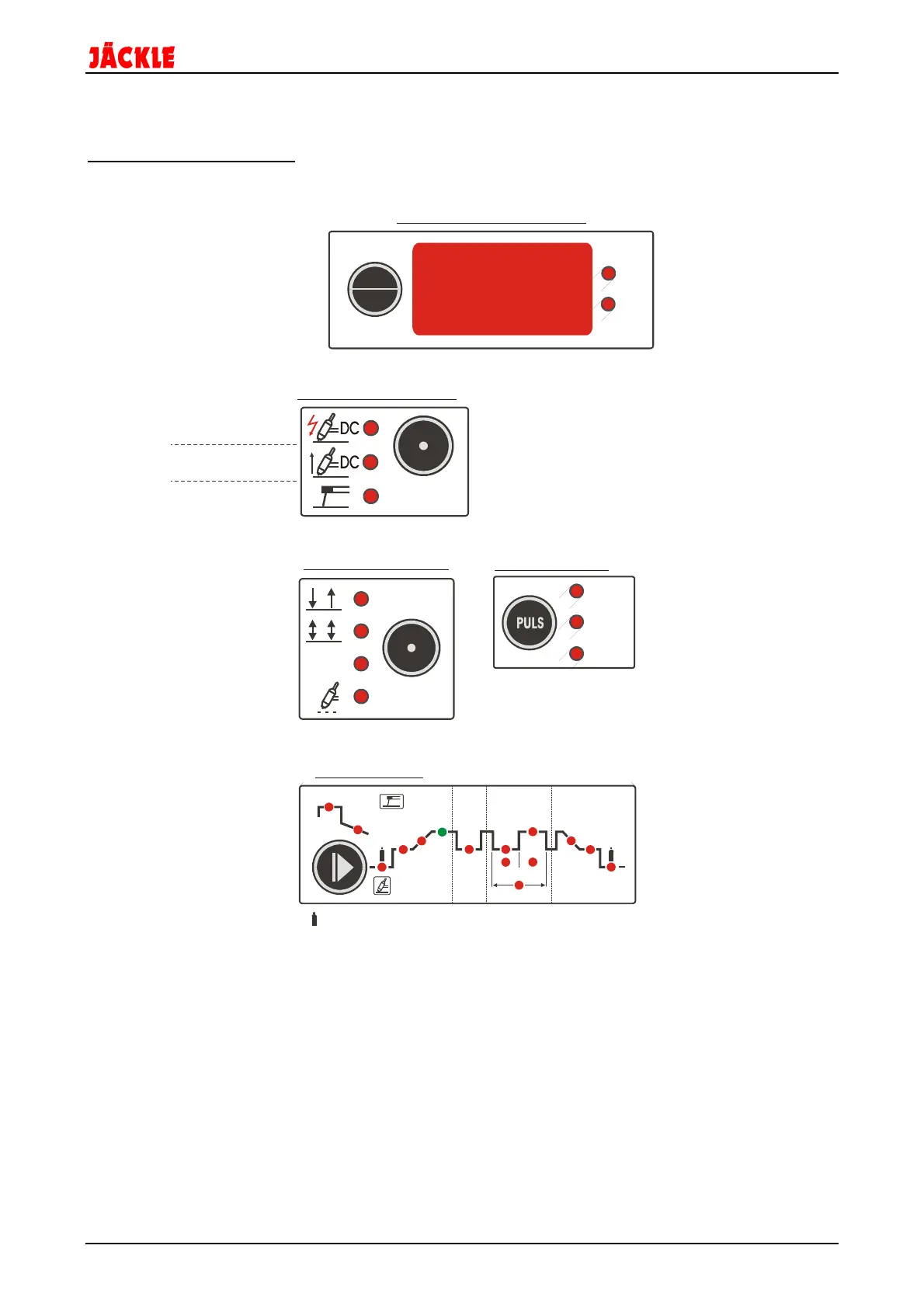 JÄCKLE

DC

DC

PULS