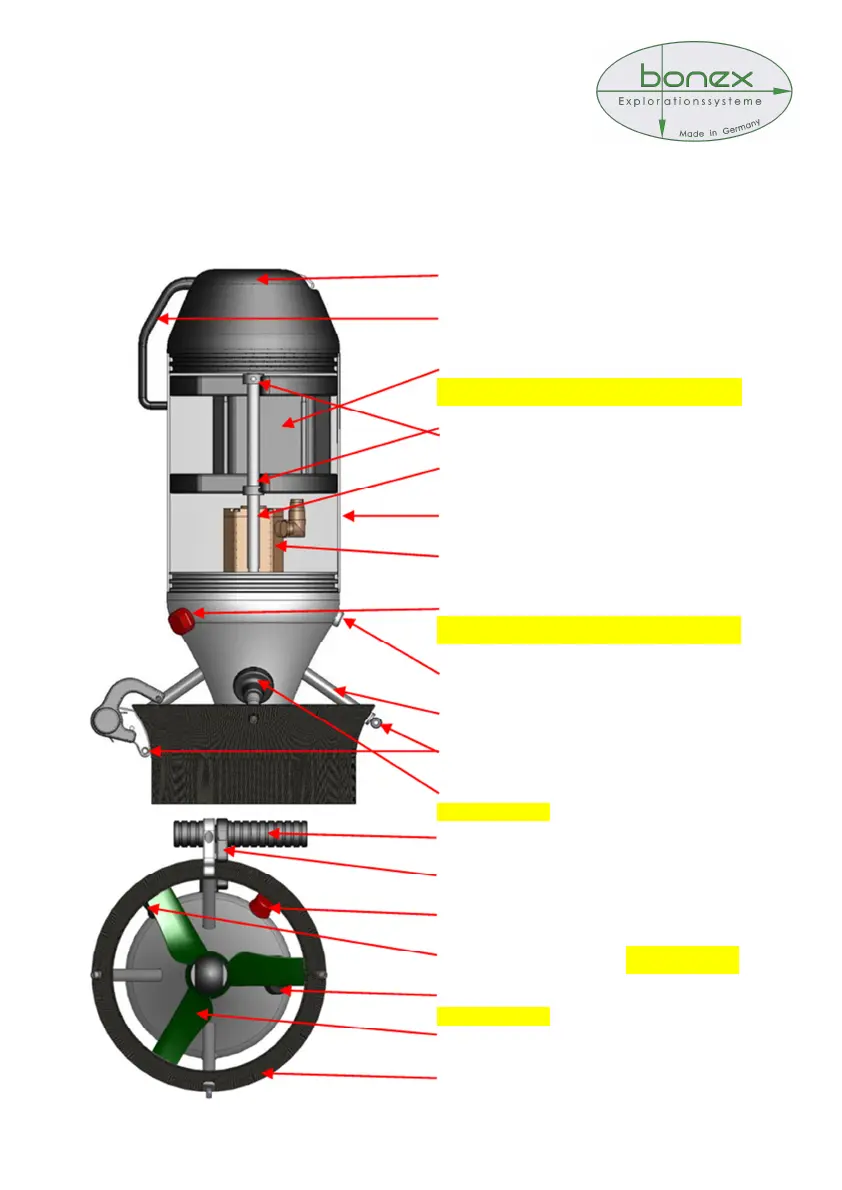 bonex
Explorationssysteme
Made in Germany