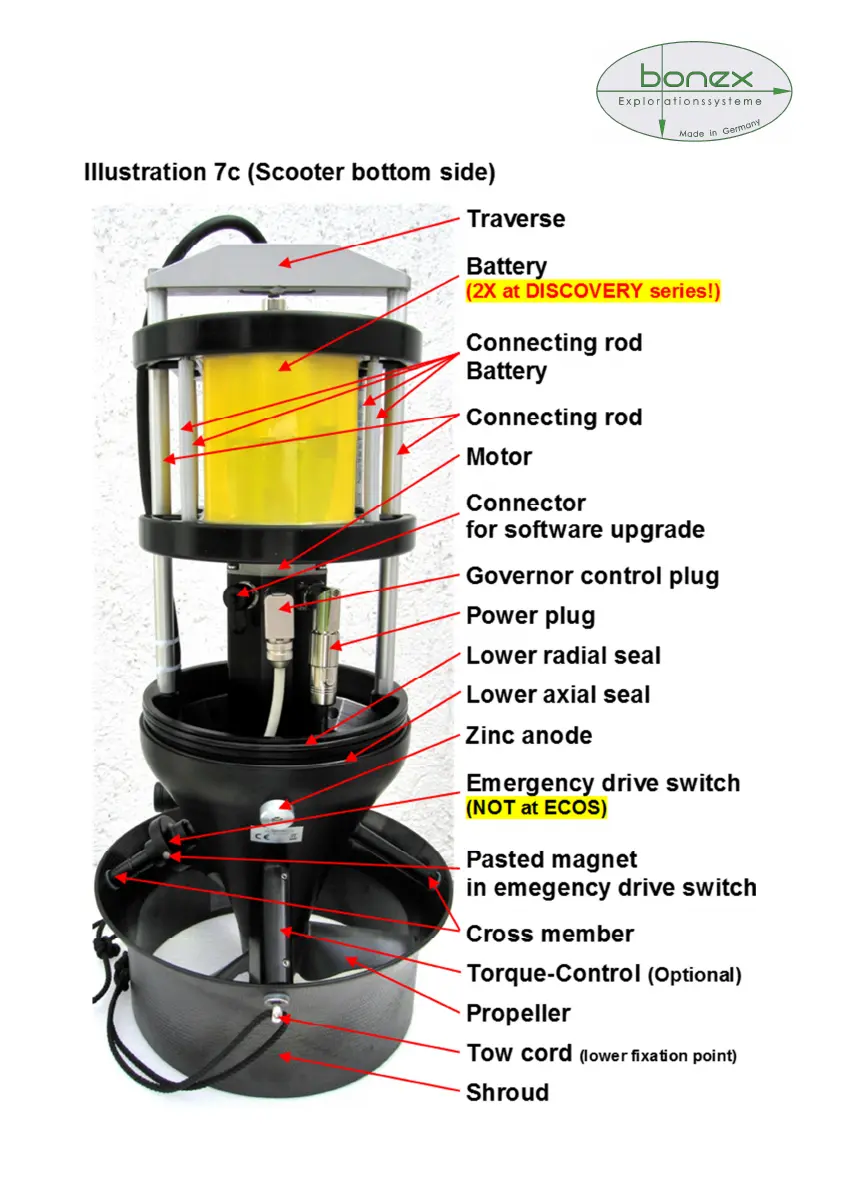 bonex
Explorationssysteme
Made in Germany

Illustration 7c (Scooter bottom side)

Traverse
Battery
(2X at DISCOVERY series!)
Connecting rod
Battery
Connecting rod
Motor
Connector
for software upgrade
Governor control plug
Power plug
Lower radial seal
Lower axial seal
Zinc anode
Emergency drive switch
(NOT at ECOS)
Pasted magnet
in emegency drive switch
Cross member
Torque-Control (Optional)
Propeller
Tow cord (lower fixation point)
Shroud