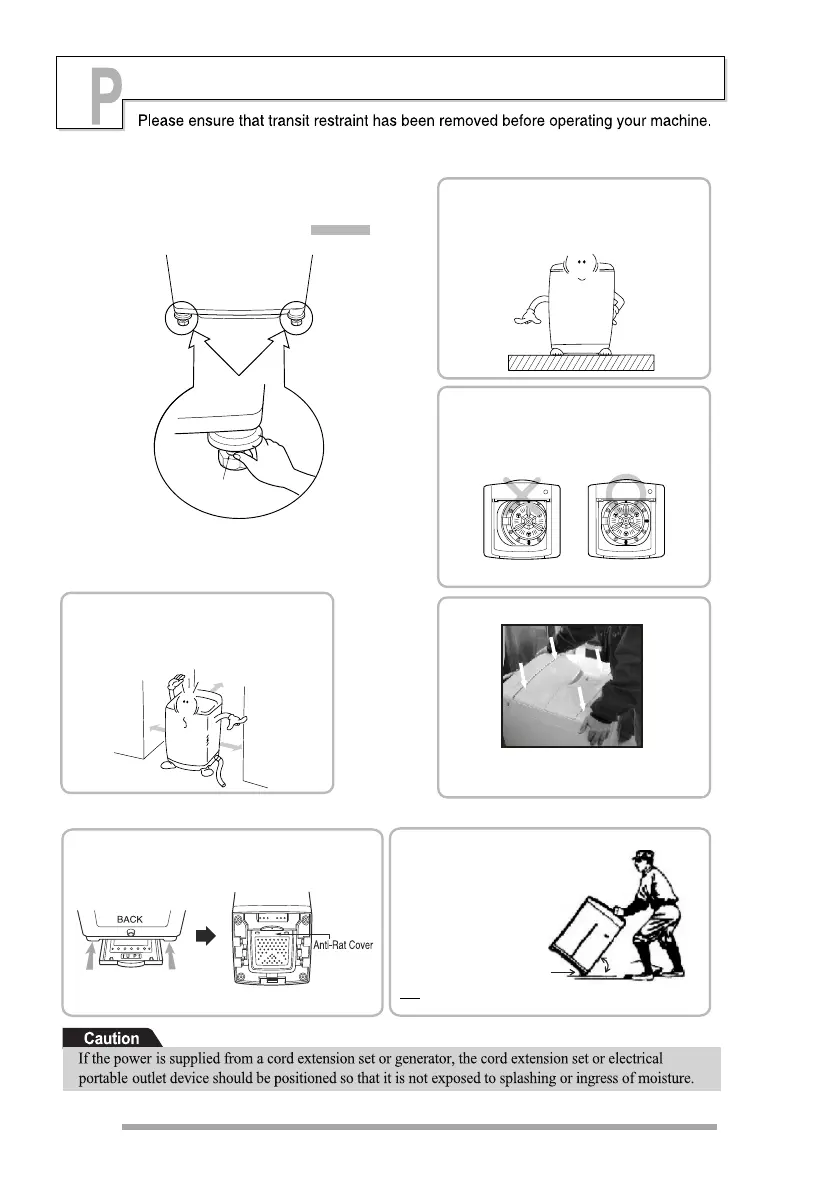 P

Please ensure that transit restraint has been removed before operating your machine.

BACK

Anti-Rat Cover

Caution

If the power is supplied from a cord extension set or generator, the cord extension set or electrical portable outlet device should be positioned so that it is not exposed to splashing or ingress of moisture.