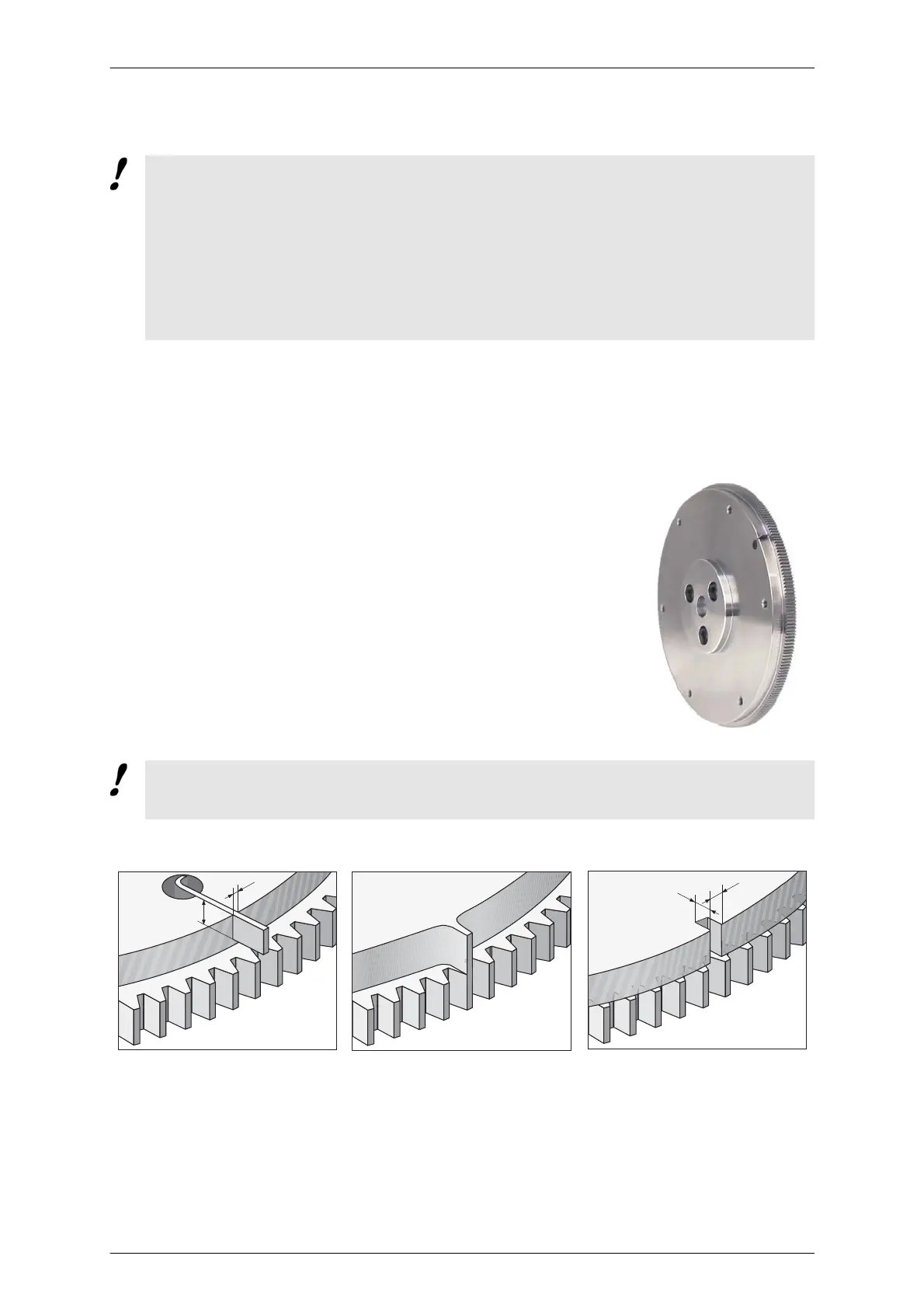 !

!