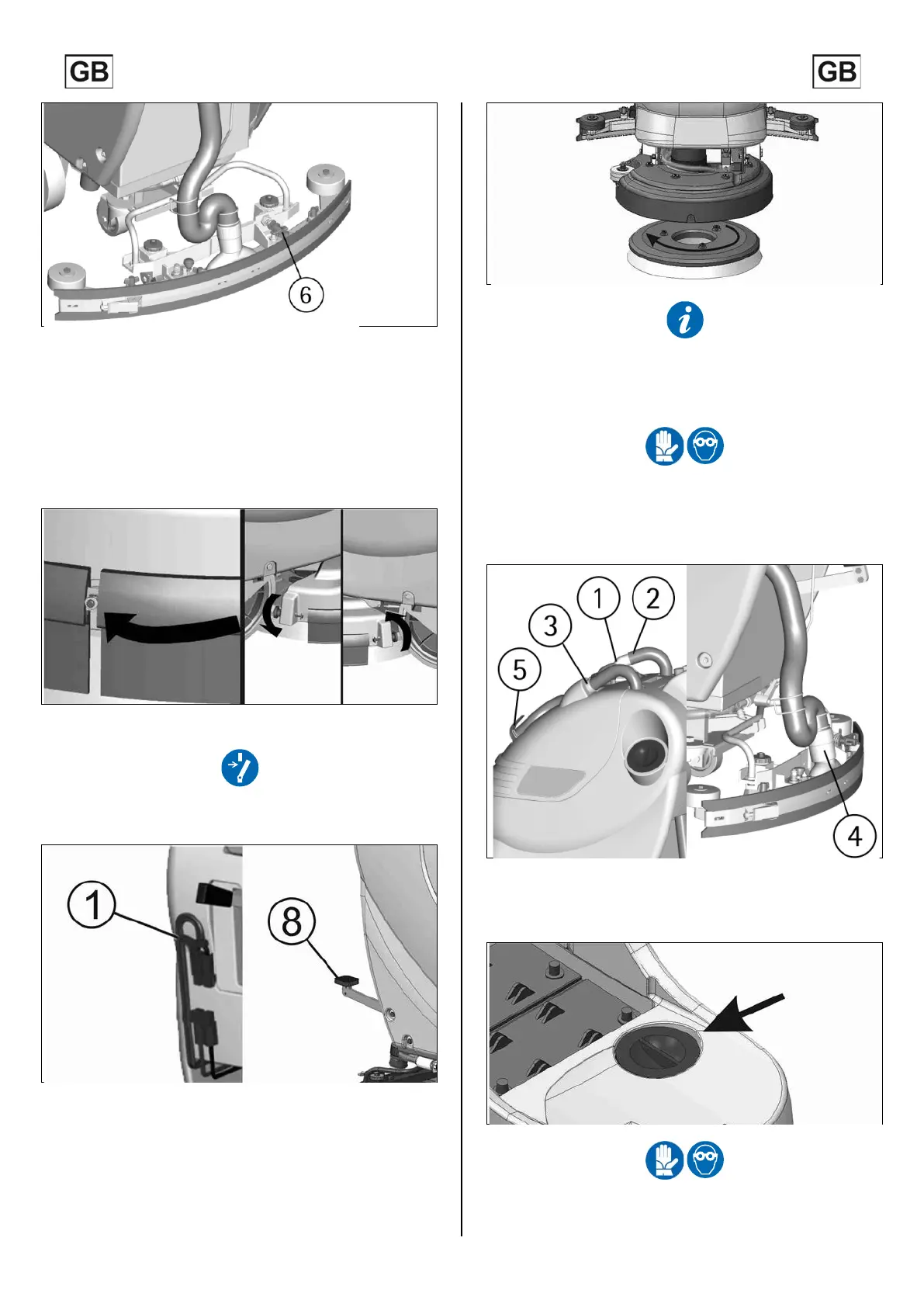 GB

6

1

8

GB

1 2 3 5 4