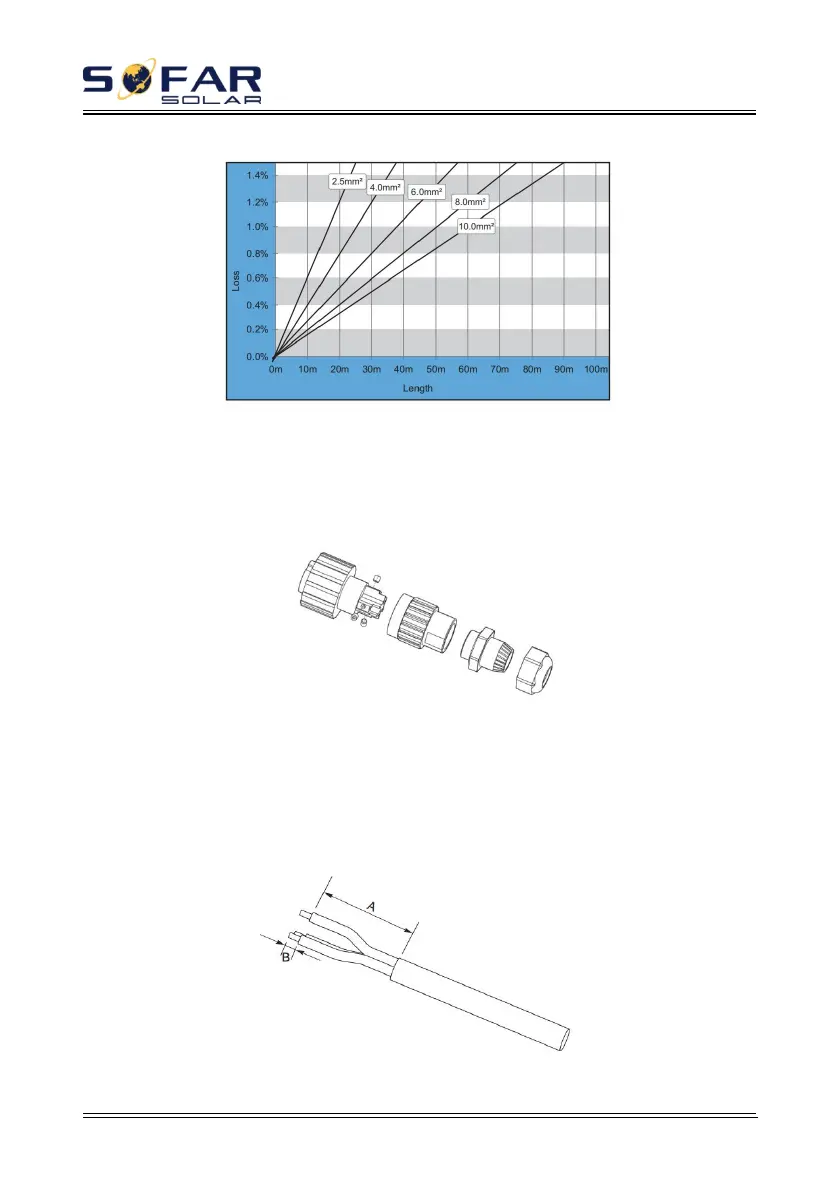 SOFAR SOLAR

1.4%
1.2%
1.0%
0.8%
0.6%
0.4%
0.2%
0.0%
Loss
2.5mm²
4.0mm²
6.0mm²
8.0mm²
10.0mm²
0m 10m 20m 30m 40m 50m 60m 70m 80m 90m 100m
Length

A
B