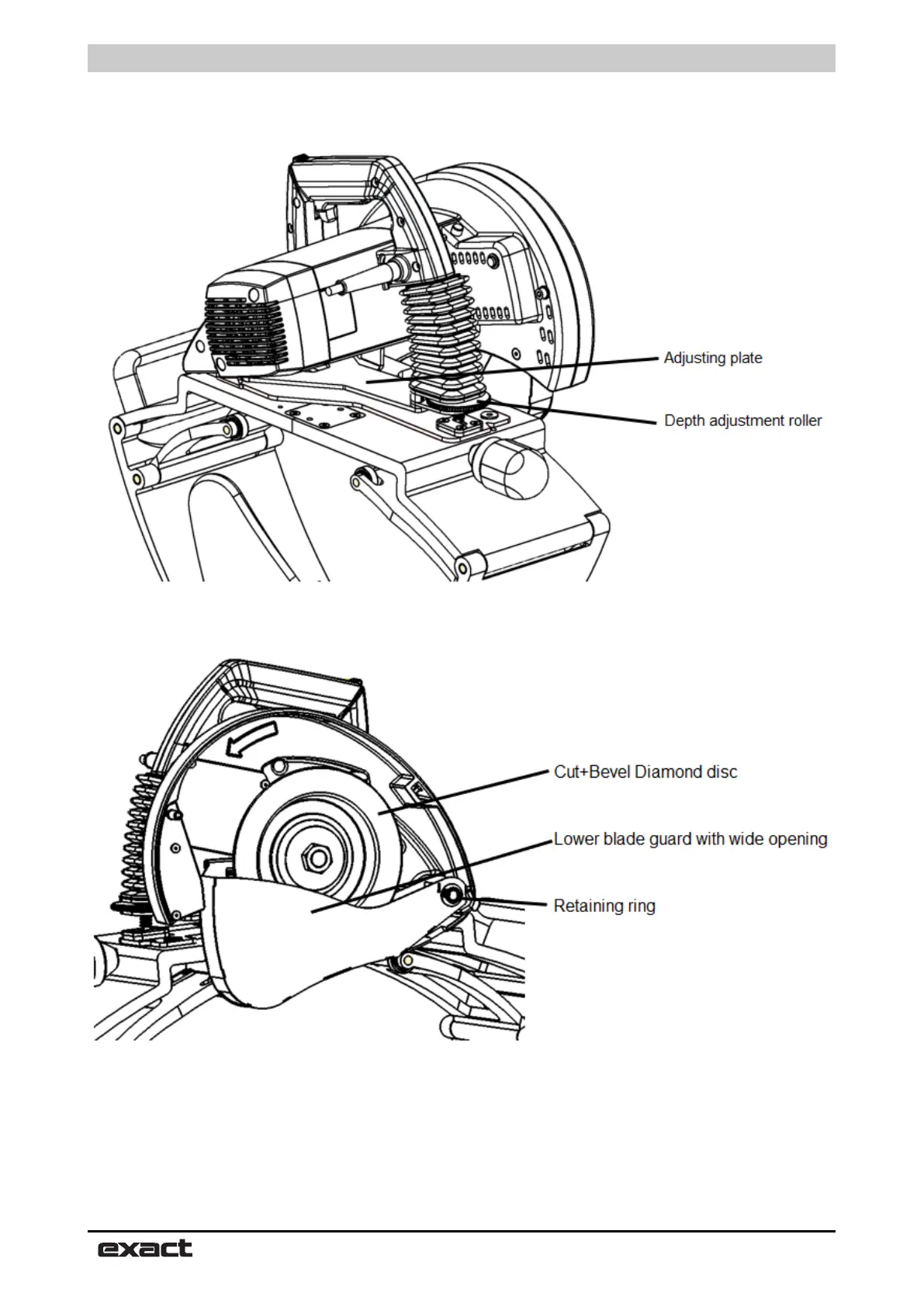 Adjusting plate

Depth adjustment roller

Cut+Bevel Diamond disc

Lower blade guard with wide opening

Retaining ring

exact