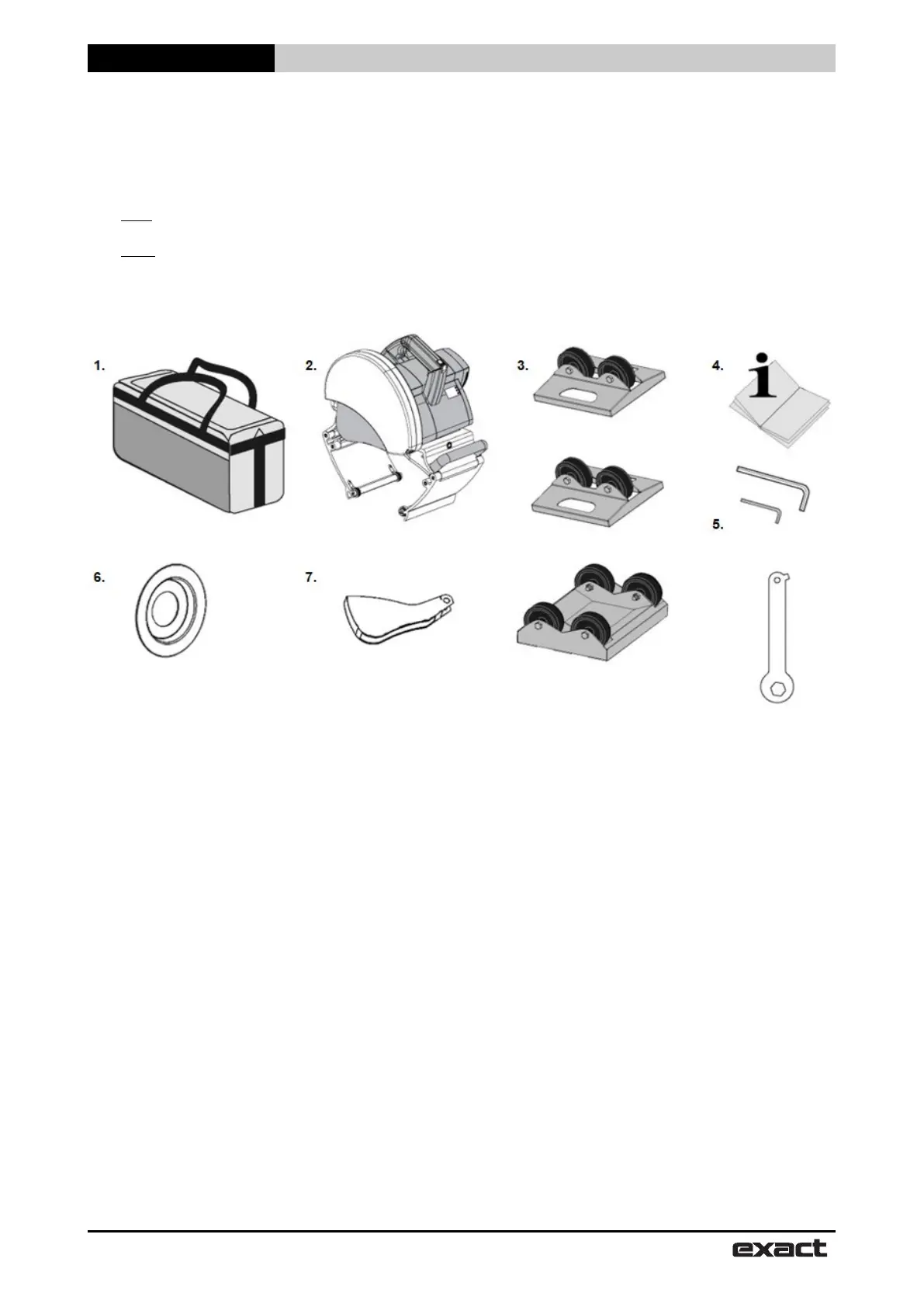 1.

2.

3.

4.

5.

6.

7.

exact