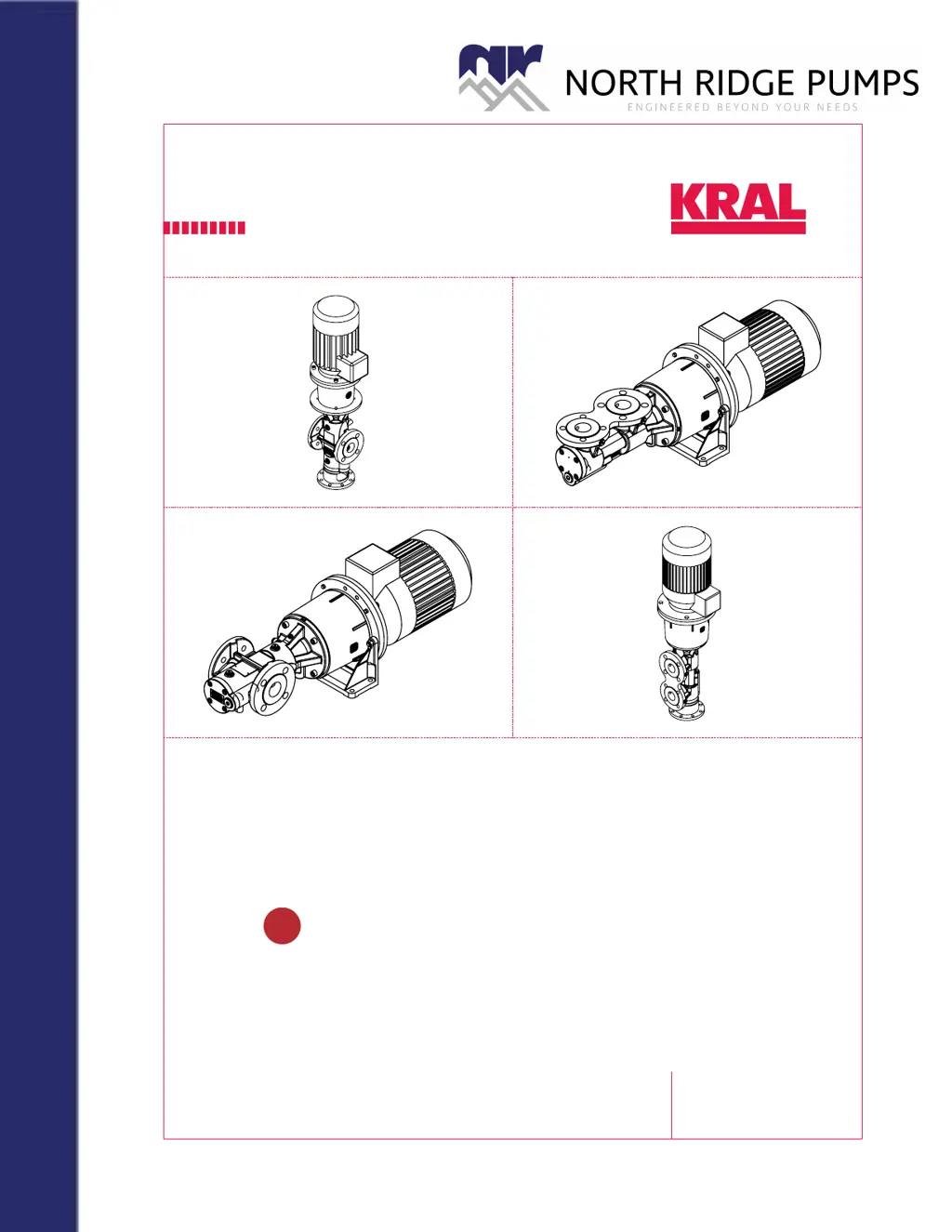 NORTH RIDGE PUMPS
ENGINEERED BEYOND YOUR NEEDS

KRAL