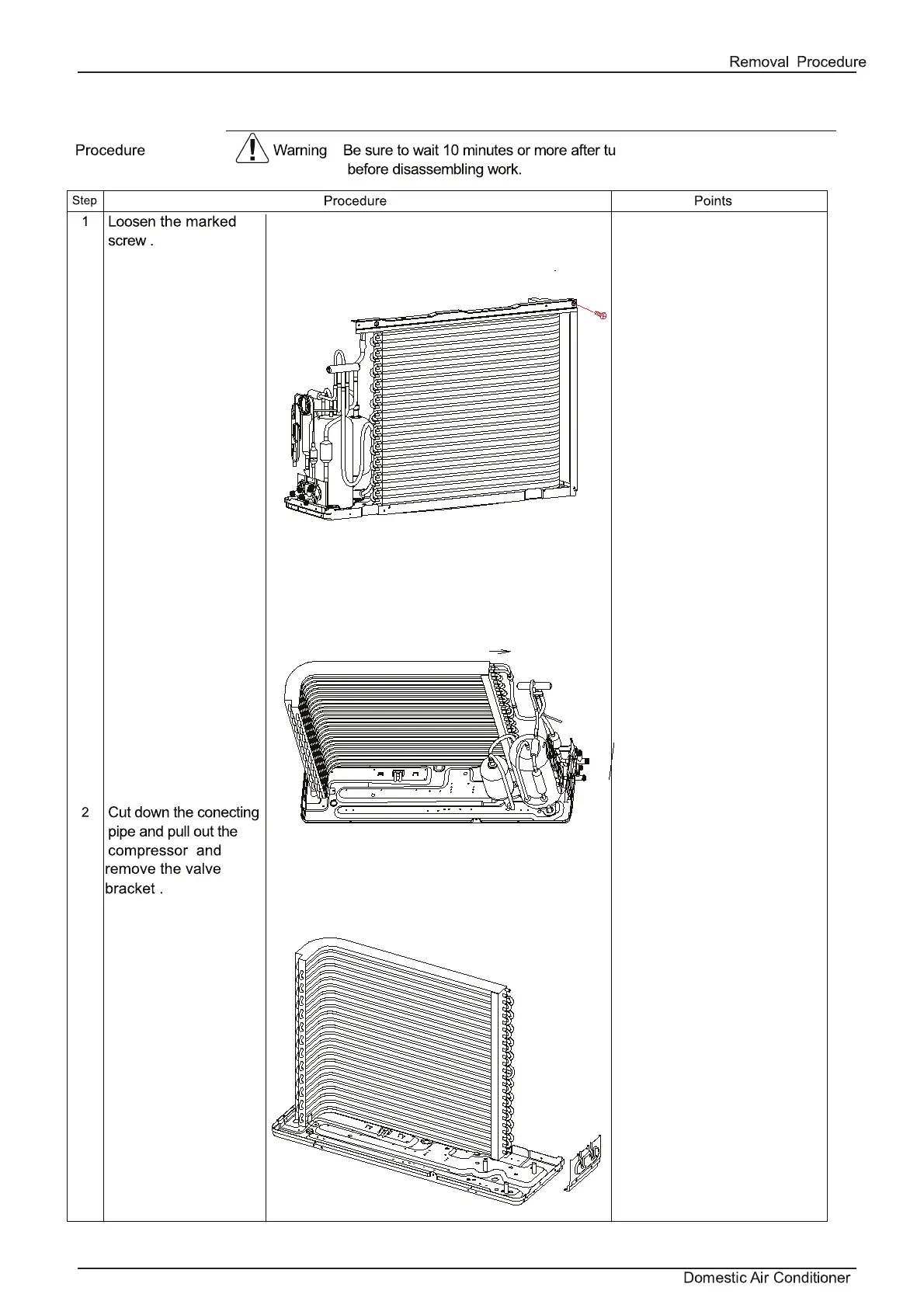 Removal Procedure

Procedure

Warning Be sure to wait 10 minutes or more after tu before disassembling work.

| Step | Procedure | Points |
|---|---|---|
| 1 | Loosen the marked screw . | |
| 2 | Cut down the conecting pipe and pull out the compressor and remove the valve bracket . | |

Domestic Air Conditioner