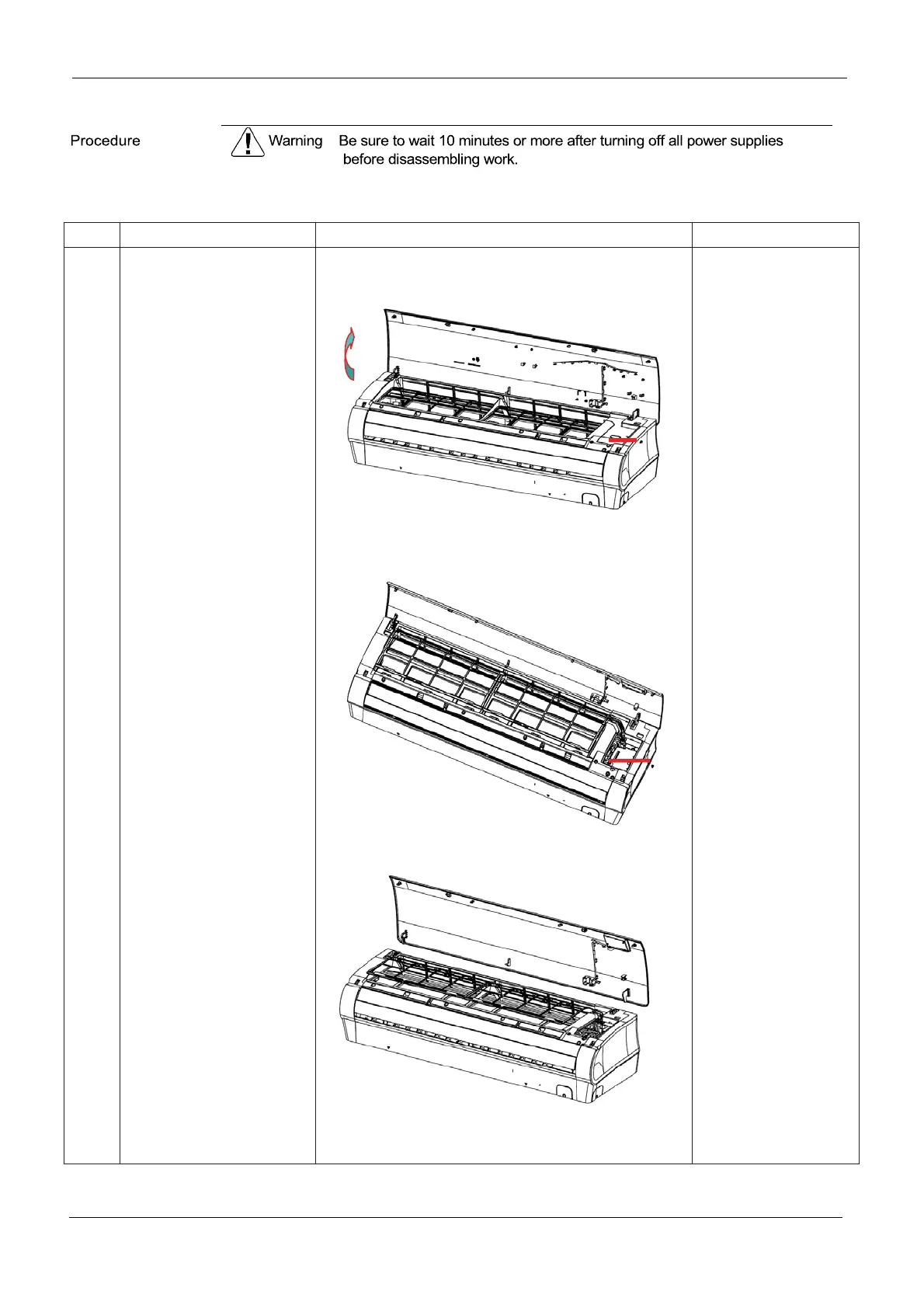 Procedure

Warning Be sure to wait 10 minutes or more after turning off all power supplies before disassembling work.