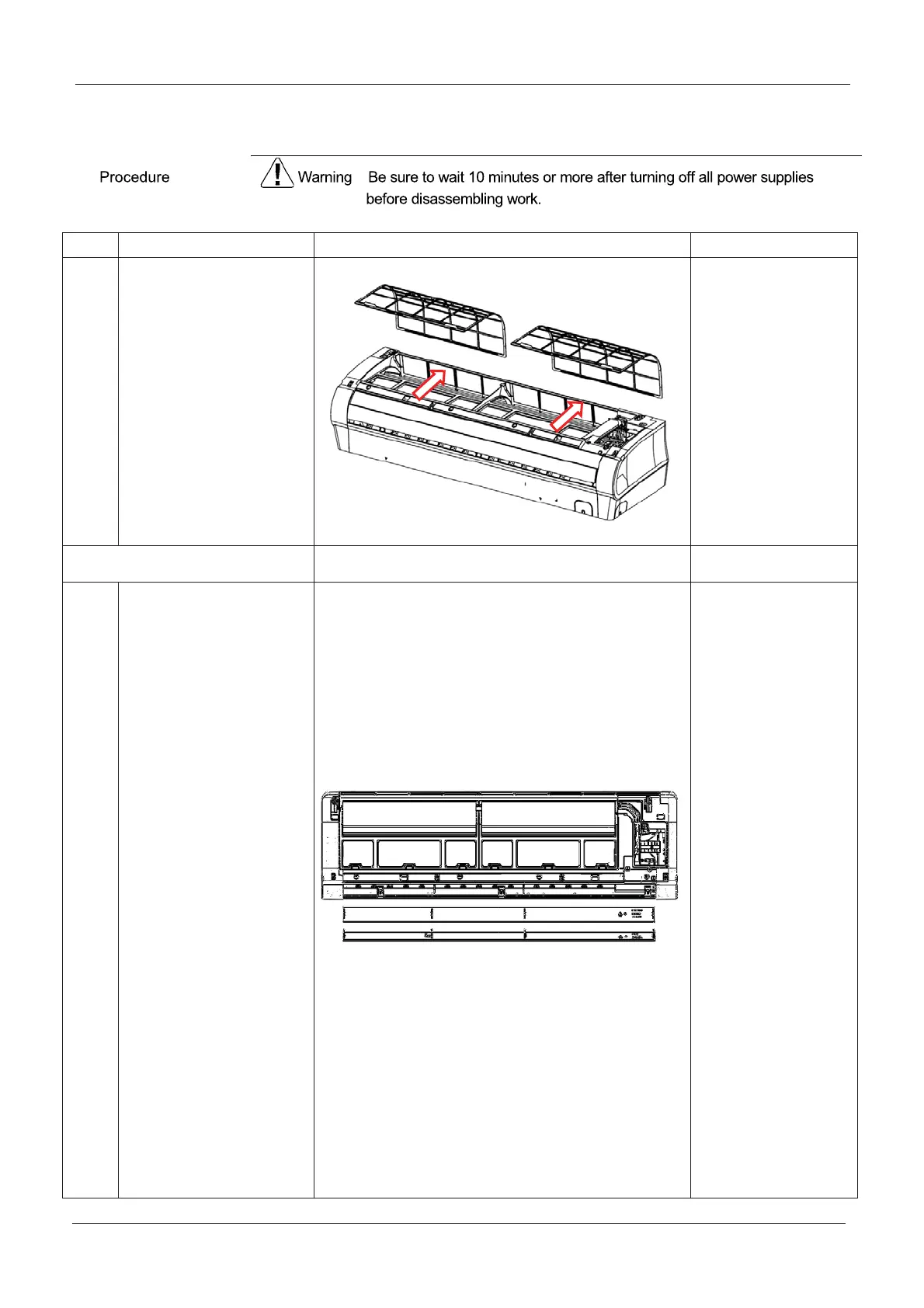 Procedure

Warning Be sure to wait 10 minutes or more after turning off all power supplies before disassembling work.