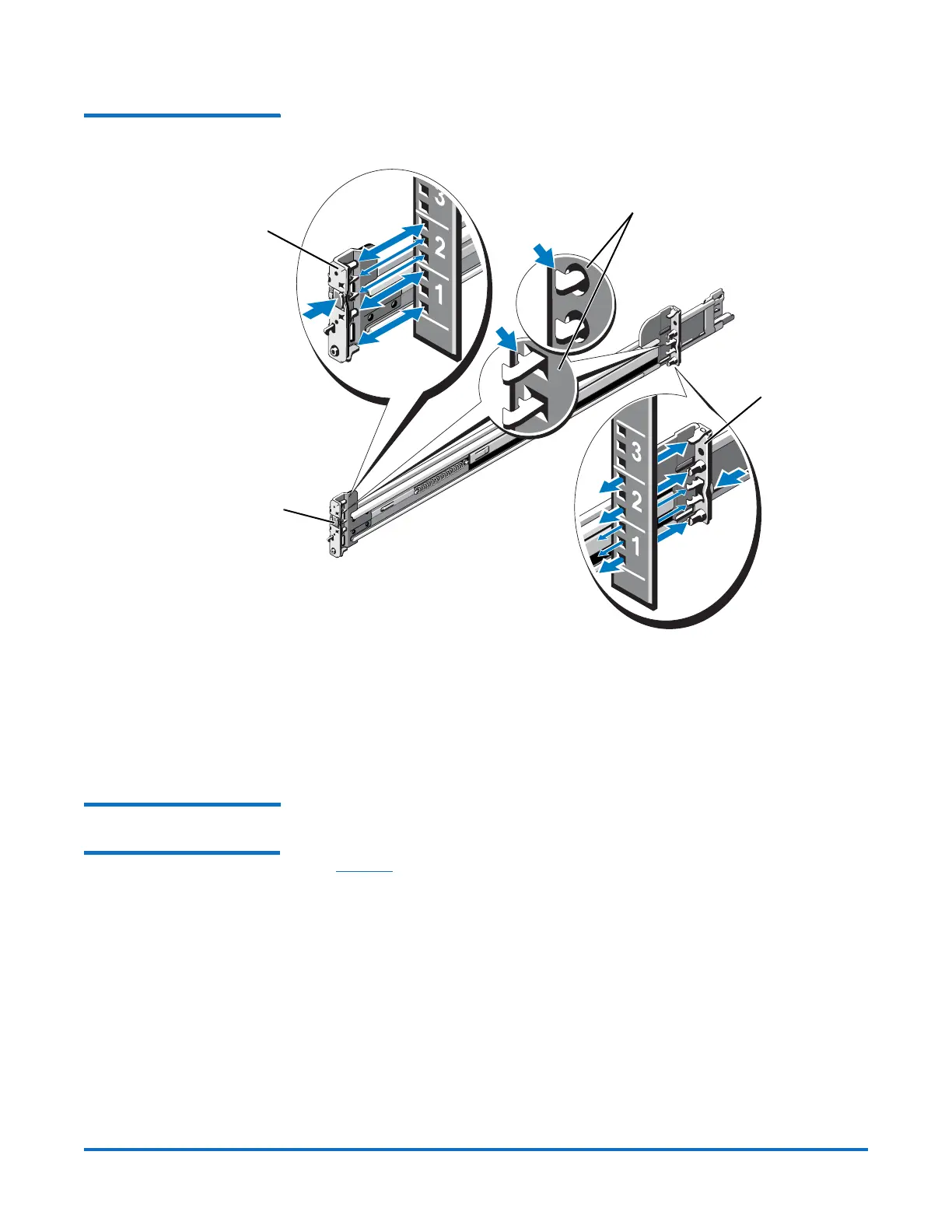 3
2
1
3
2
1