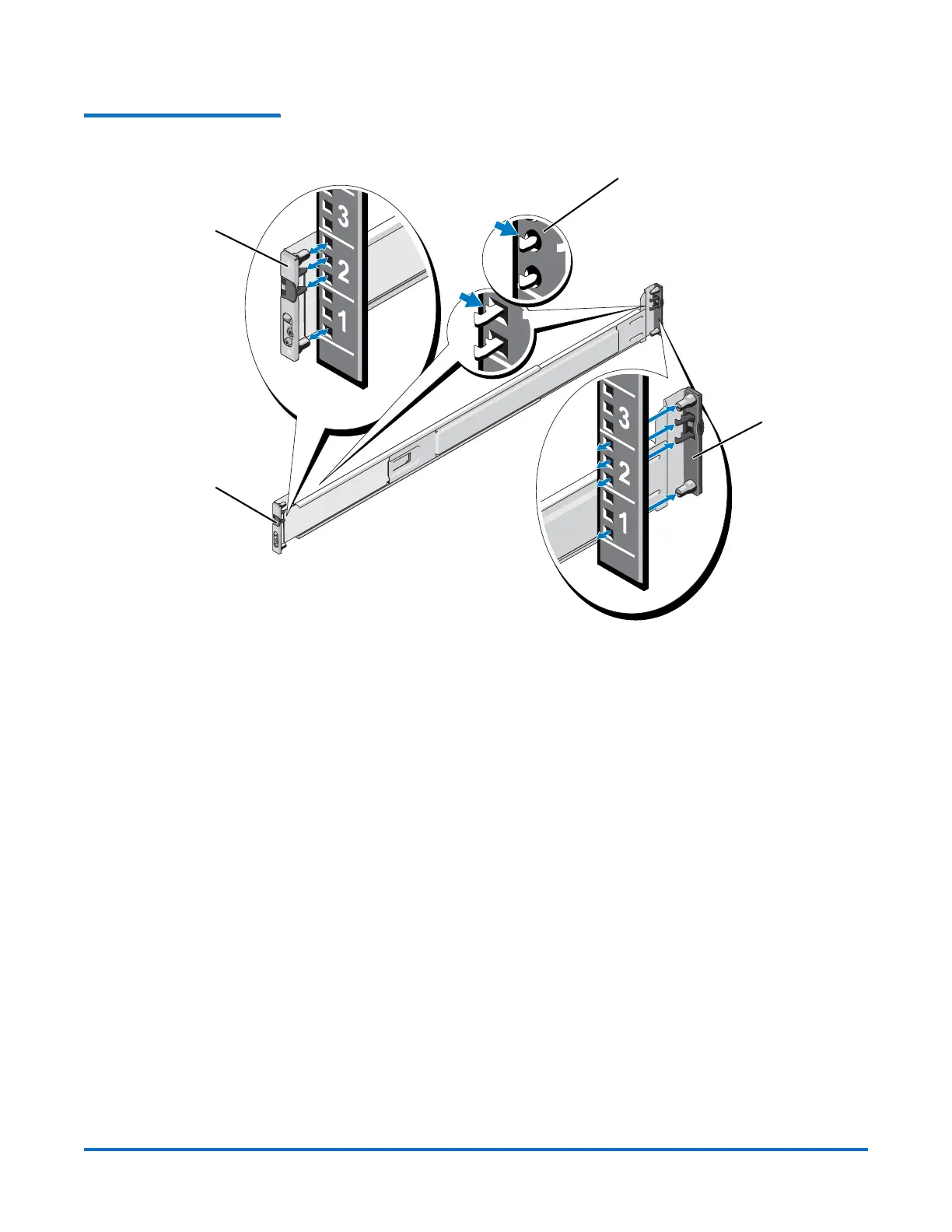 3
2
1
3
2
1