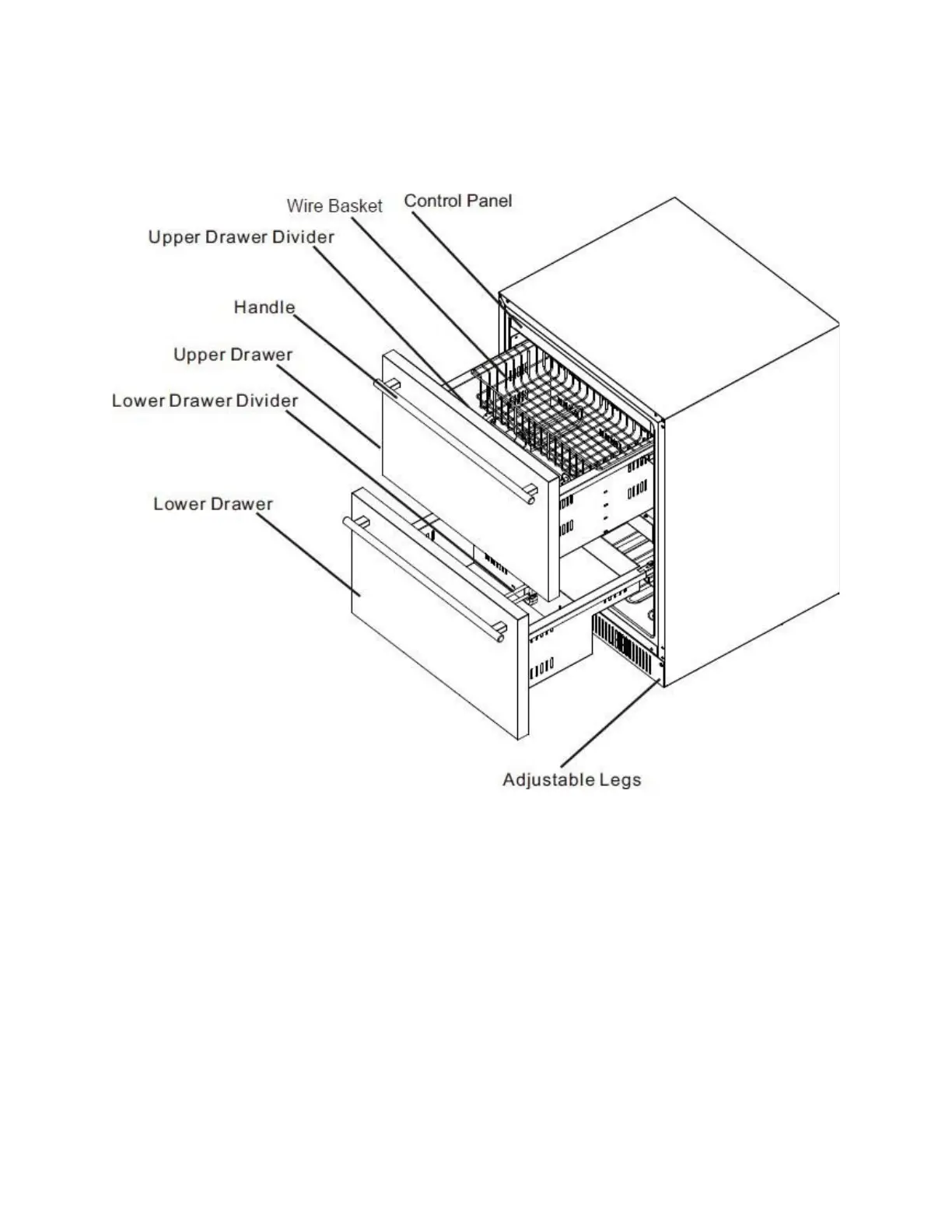 Wire Basket
Control Panel
Upper Drawer Divider
Handle
Upper Drawer
Lower Drawer Divider
Lower Drawer
Adjustable Legs