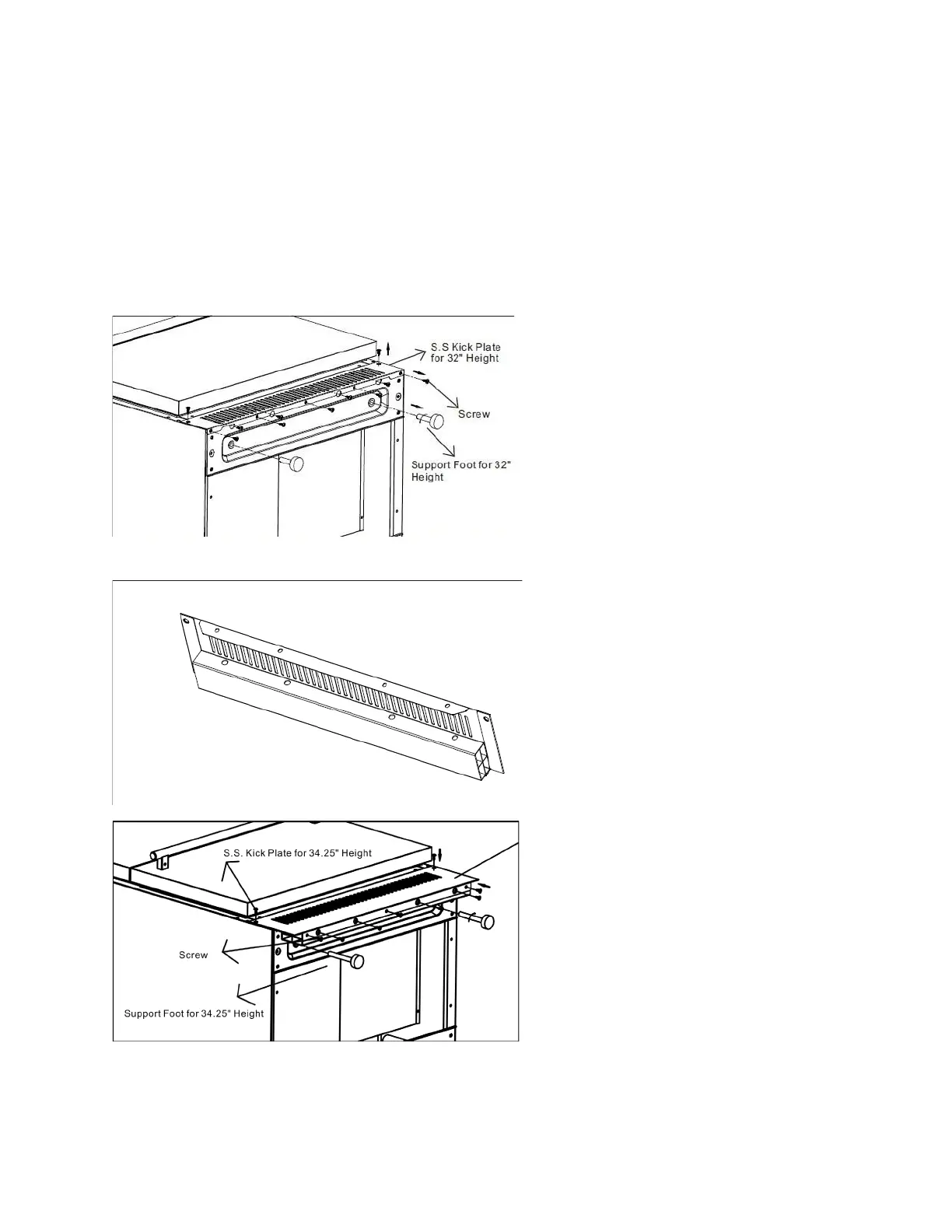 S.S Kick Plate for 32" Height

Screw

Support Foot for 32" Height

S.S. Kick Plate for 34.25" Height

Screw

Support Foot for 34.25" Height