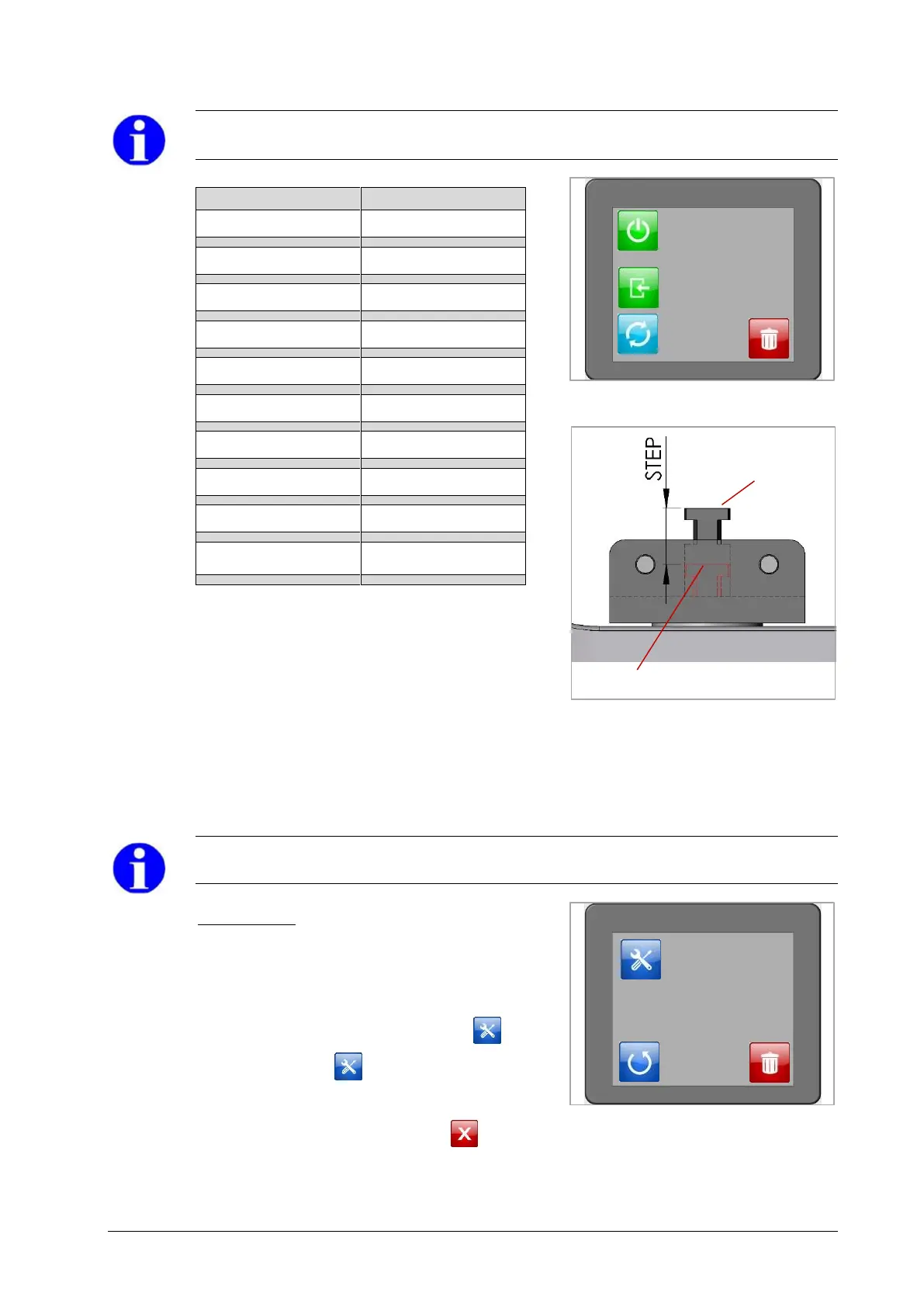 STEP