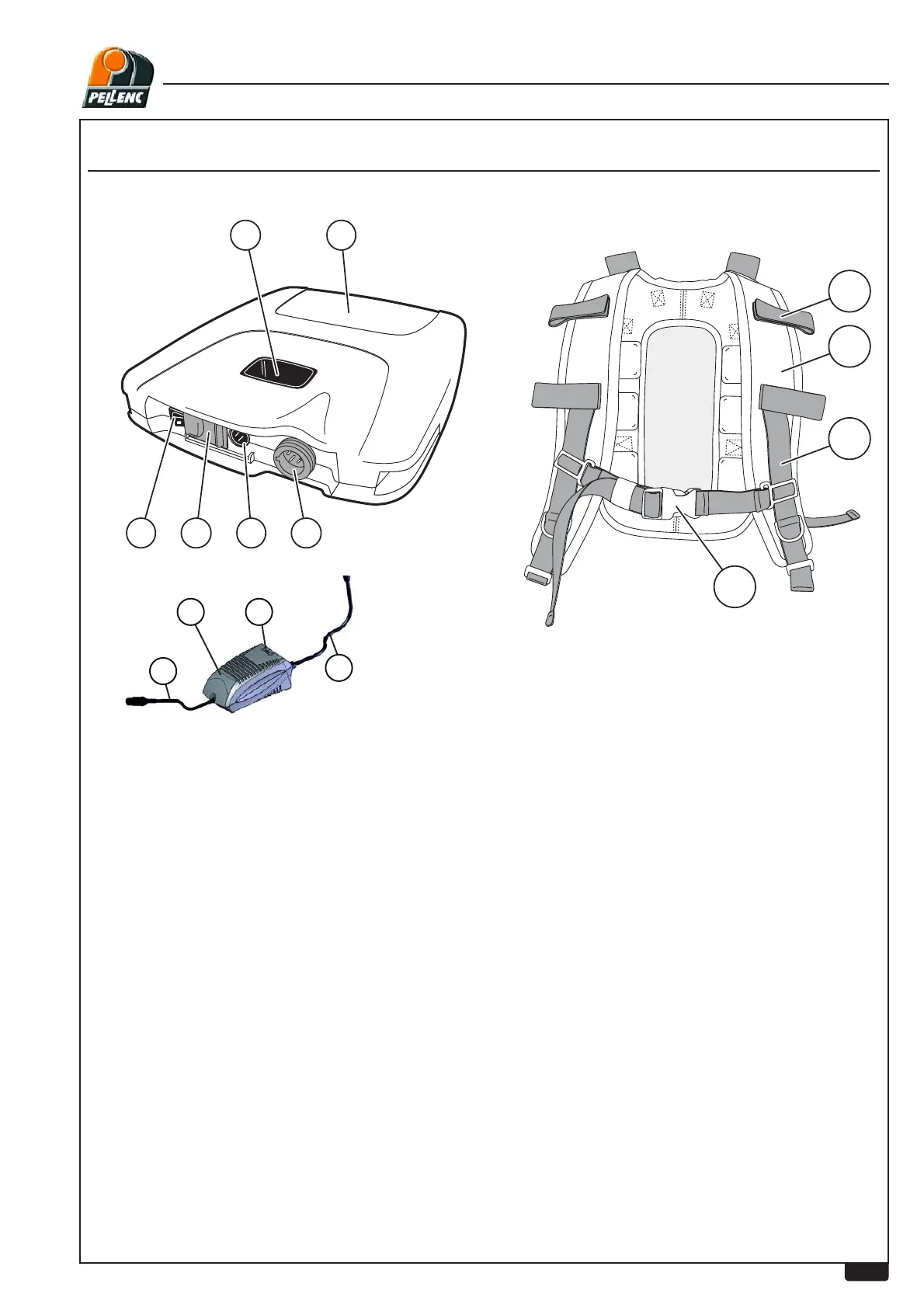 PELLENC