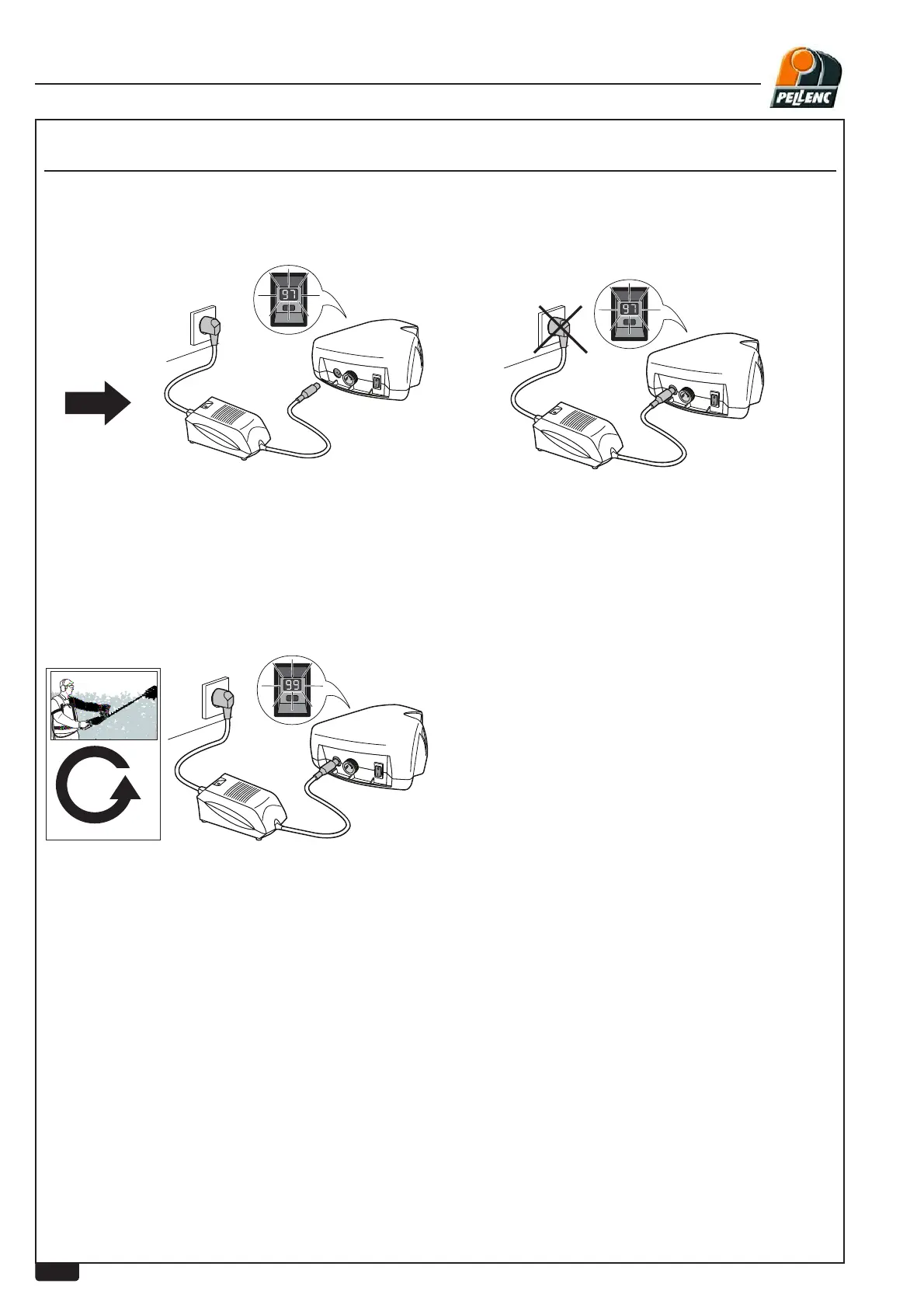 PELLENC

97

97

99