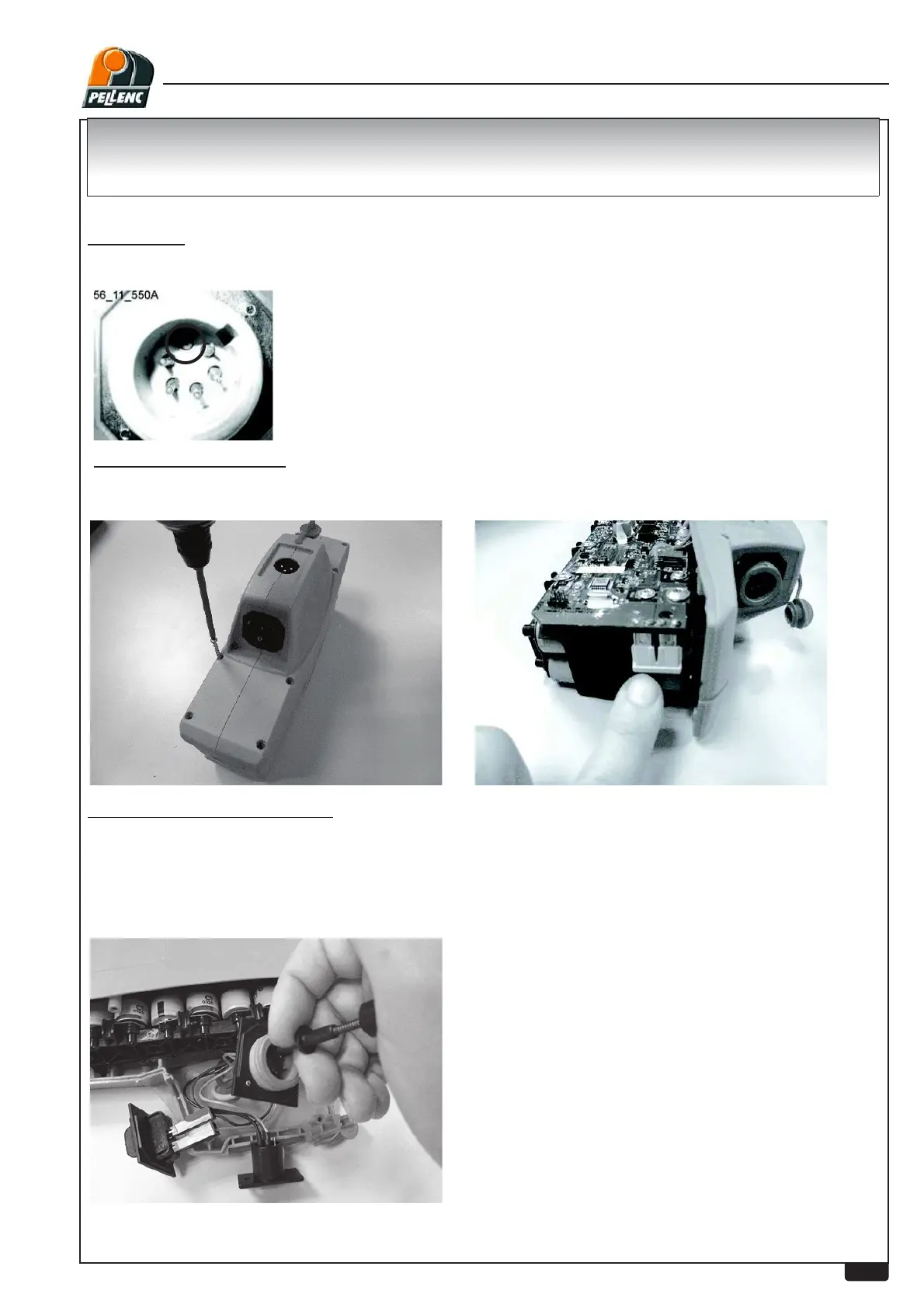 PELLENC

56_11_550A