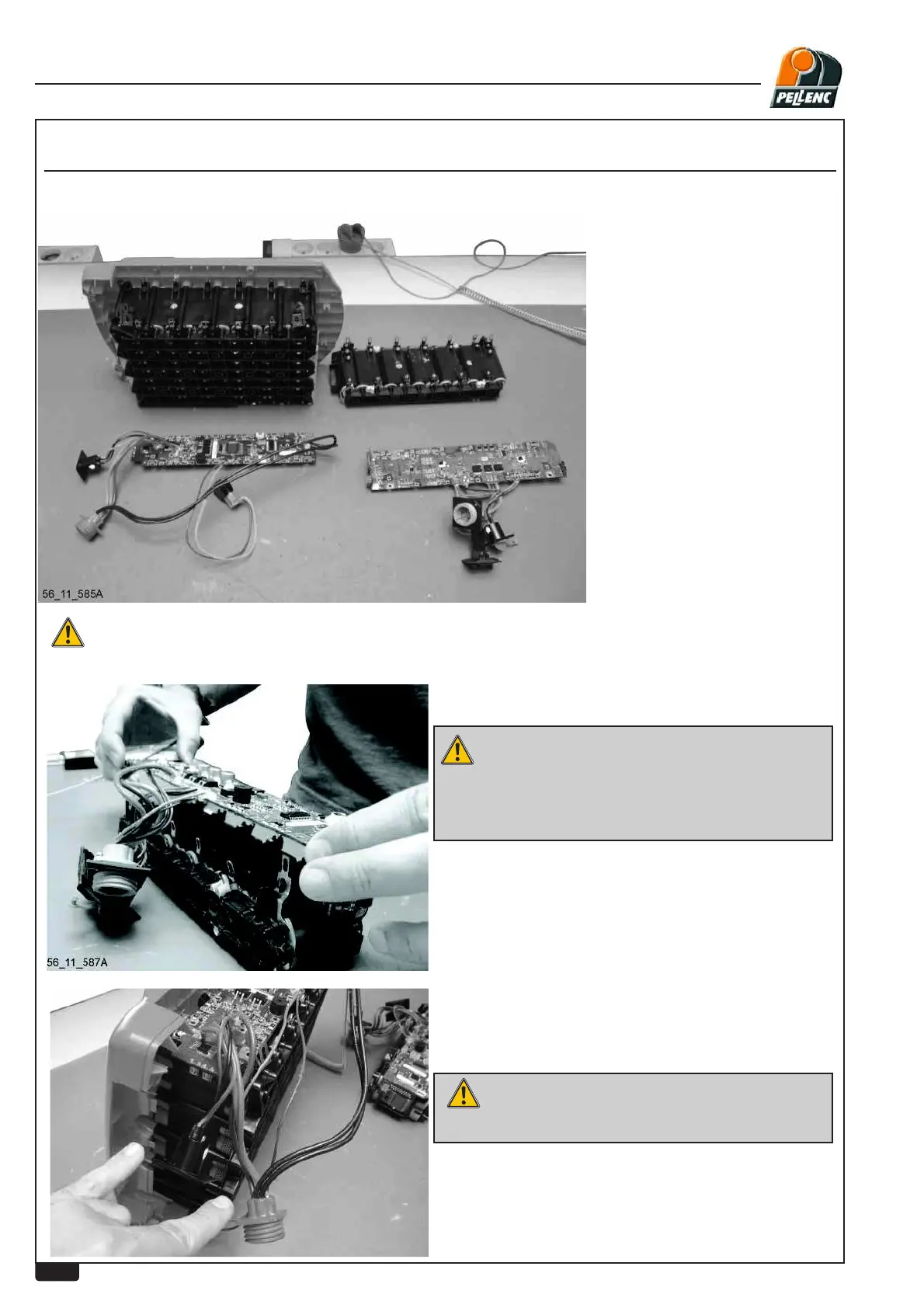 PELLENC

56_11_585A

56_11_587A