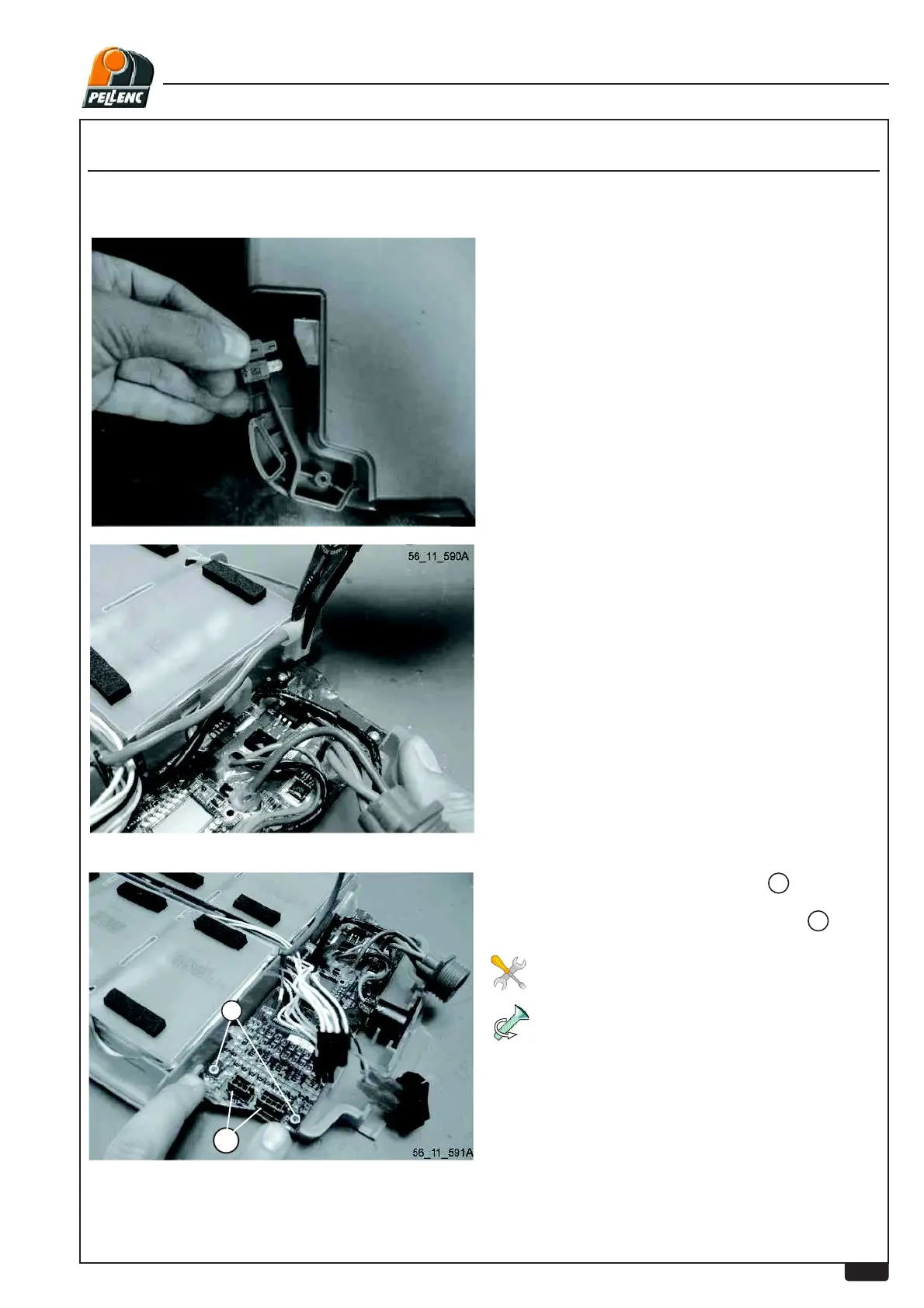 PELLENC

56_11_590A

56_11_591A