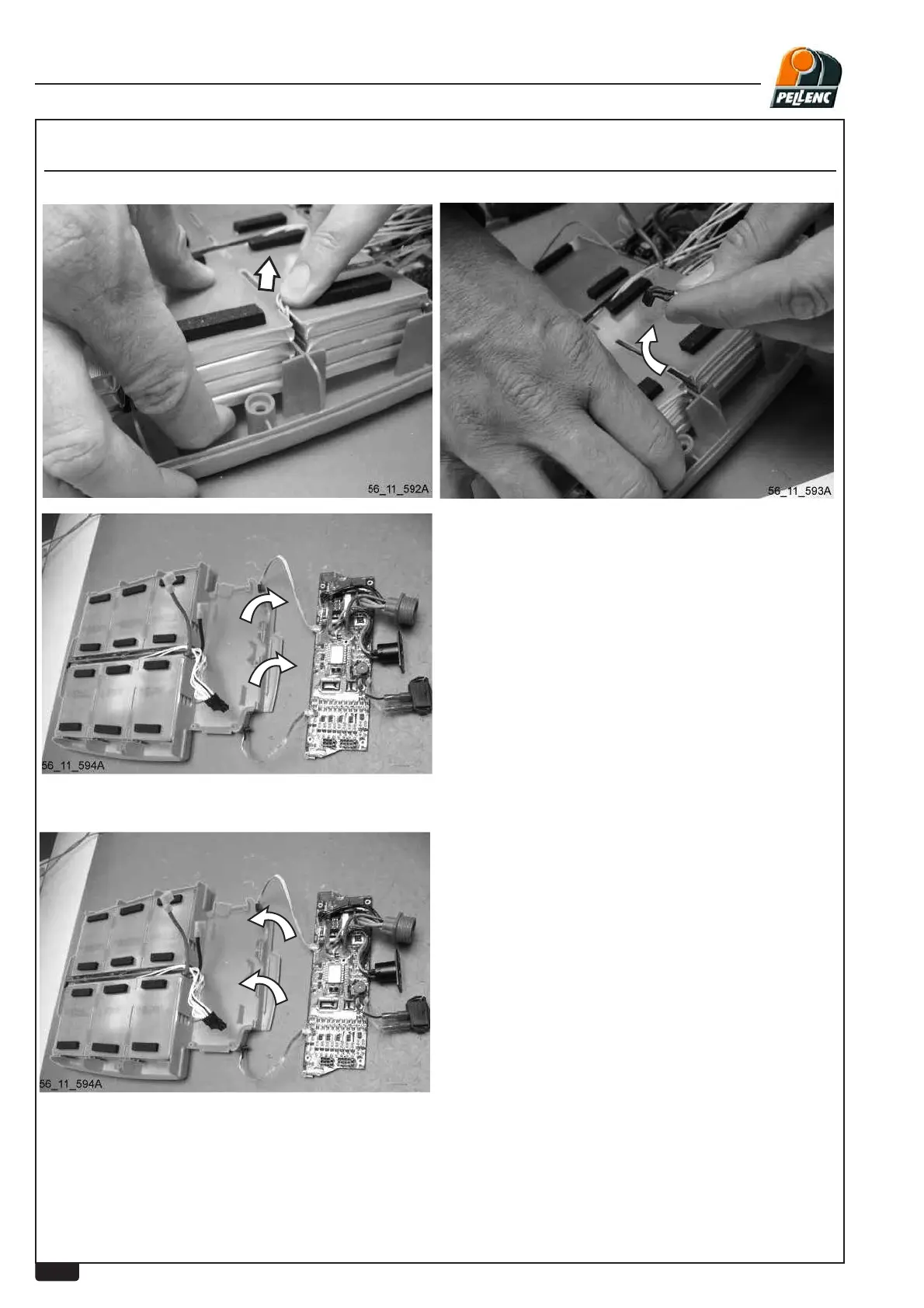 PELLENC

56_11_592A

56_11_593A

56_11_594A

56_11_594A