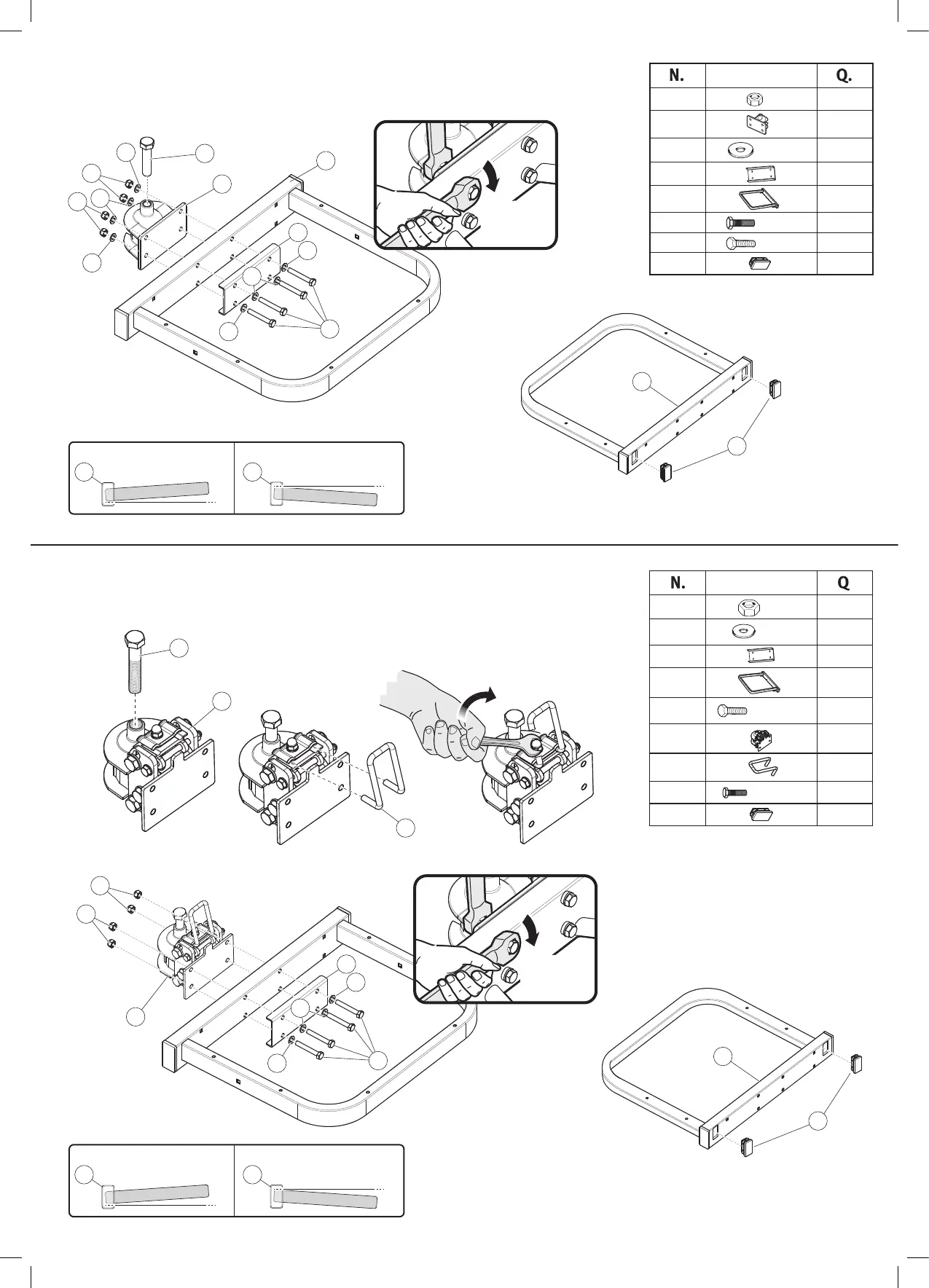 | N. | | Q. |
|---|---|---|
| | | |
| | | |
| | | |
| | | |
| | | |
| | | |
| | | |
| | | |

| N. | | Q |
|---|---|---|
| | | |
| | | |
| | | |
| | | |
| | | |
| | | |
| | | |
| | | |
| | | |