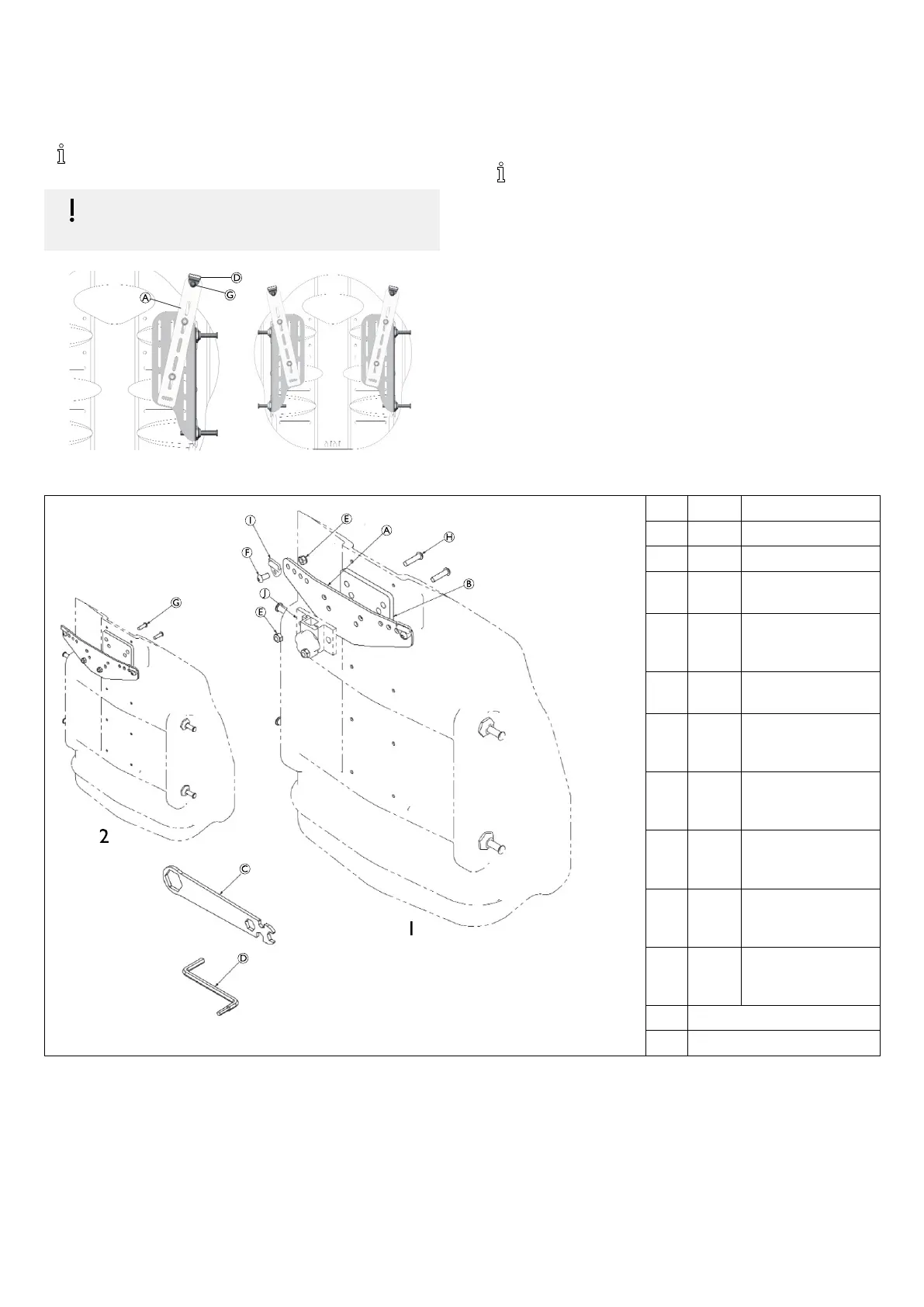 D
G
A

I
E
A
H
F
B
J
E
G
2
C
1
D