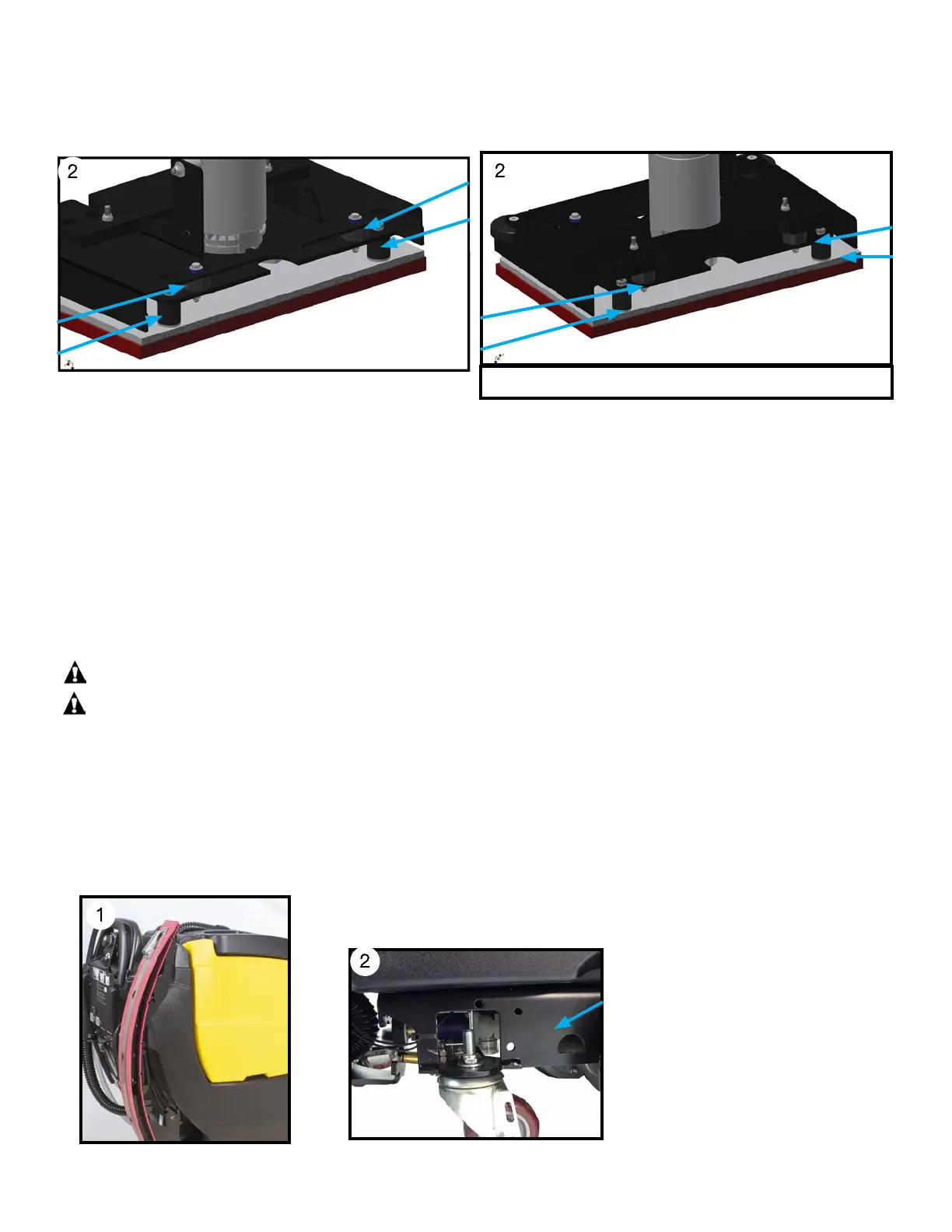 2

2

1

2